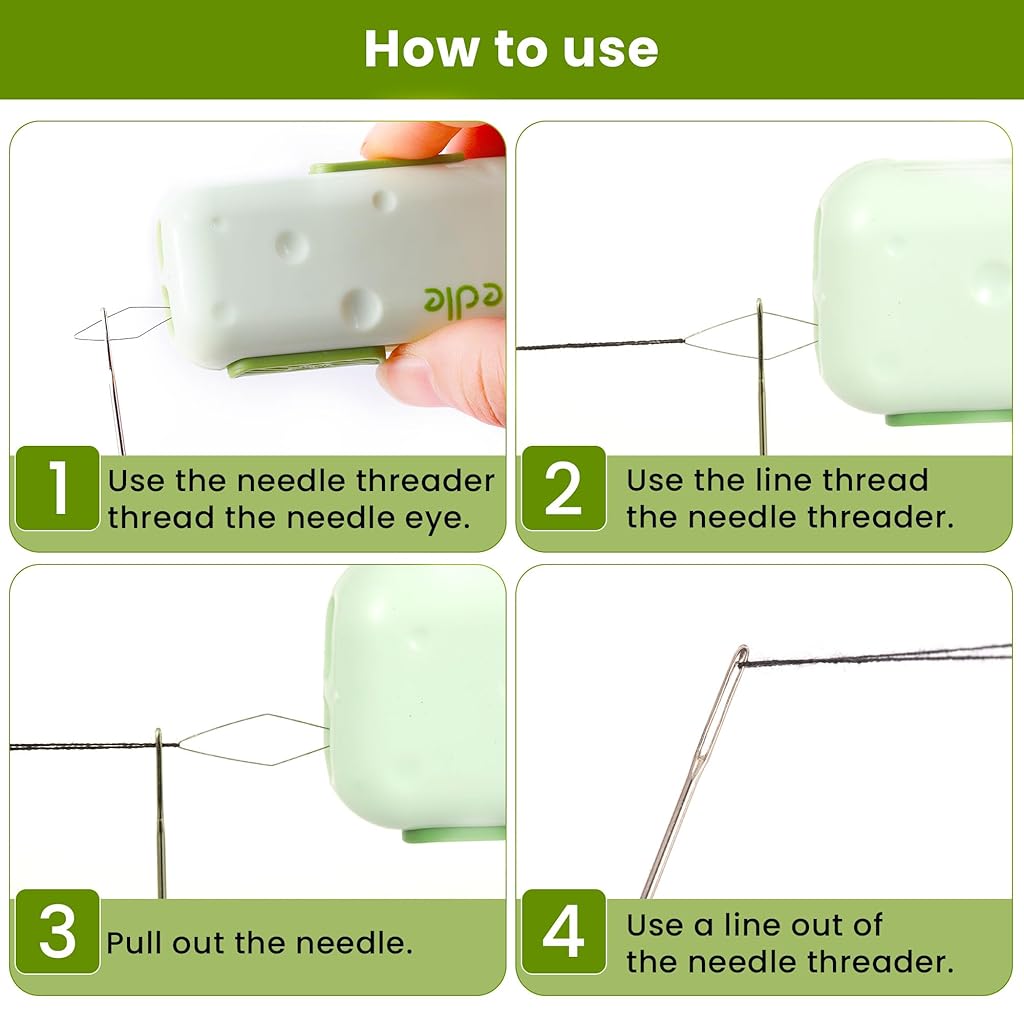 How to use

edle

1 Use the needle threader thread the needle eye.

2 Use the line thread the needle threader.

3 Pull out the needle.

4 Use a line out of the needle threader.