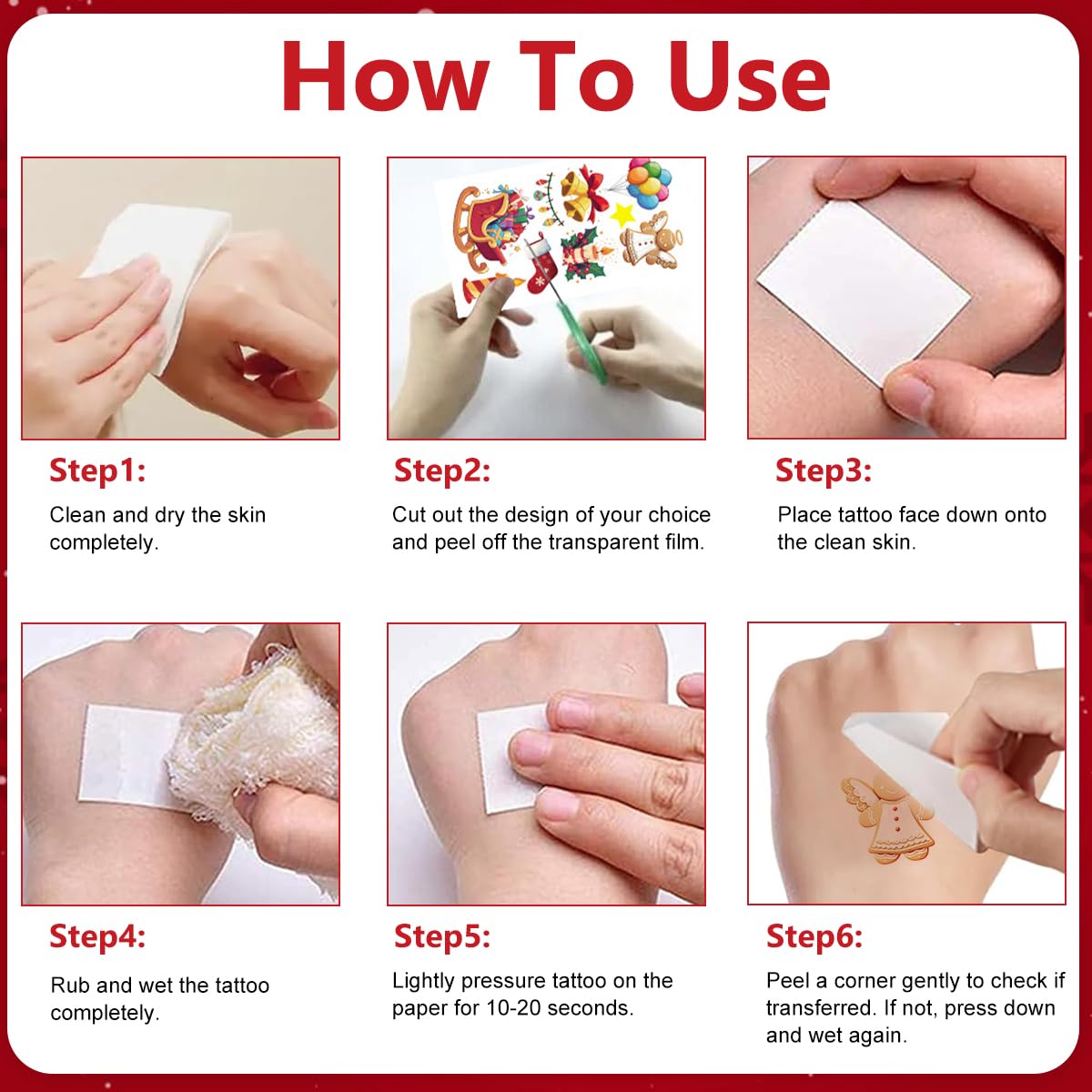 How To Use

Step1:
Clean and dry the skin completely.

Step2:
Cut out the design of your choice and peel off the transparent film.

Step3:
Place tattoo face down onto the clean skin.

Step4:
Rub and wet the tattoo completely.

Step5:
Lightly pressure tattoo on the paper for 10-20 seconds.

Step6:
Peel a corner gently to check if transferred. If not, press down and wet again.