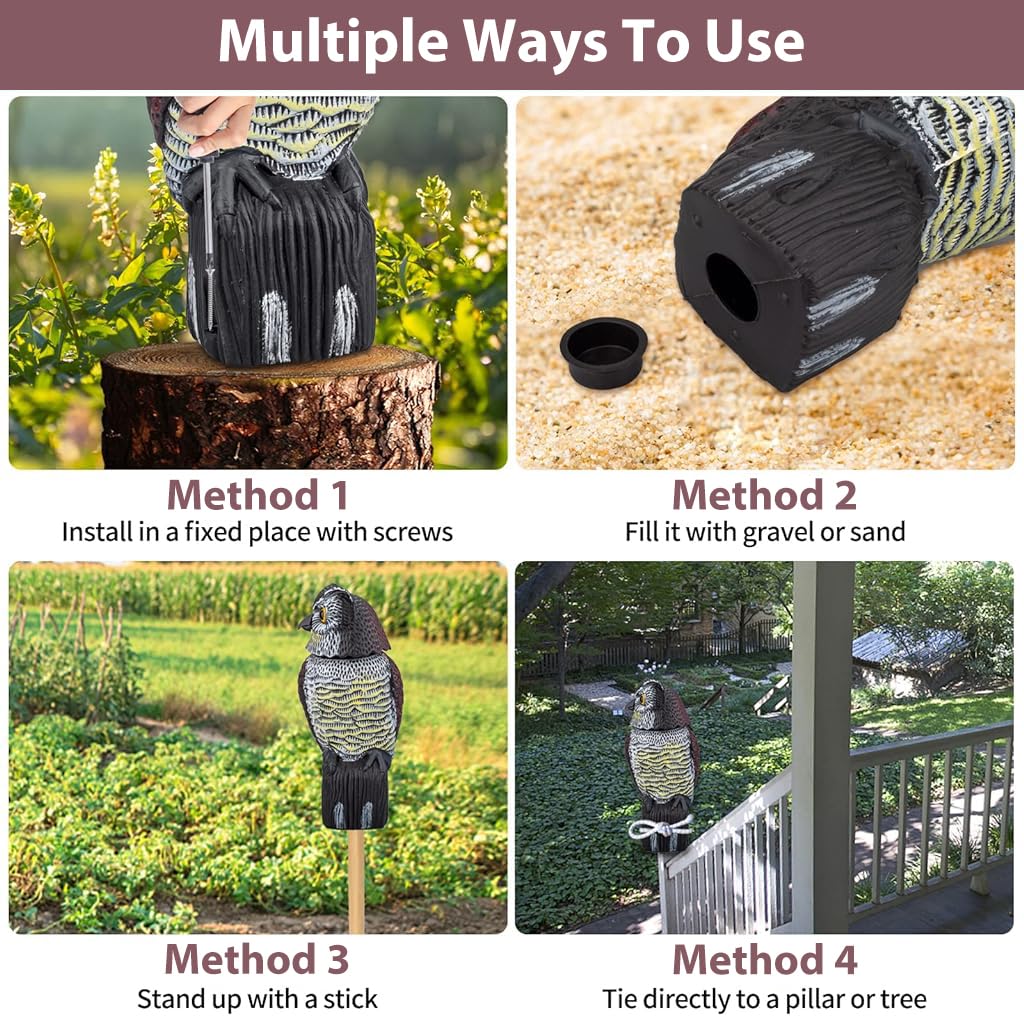 Multiple Ways To Use

Method 1
Install in a fixed place with screws

Method 2
Fill it with gravel or sand

Method 3
Stand up with a stick

Method 4
Tie directly to a pillar or tree