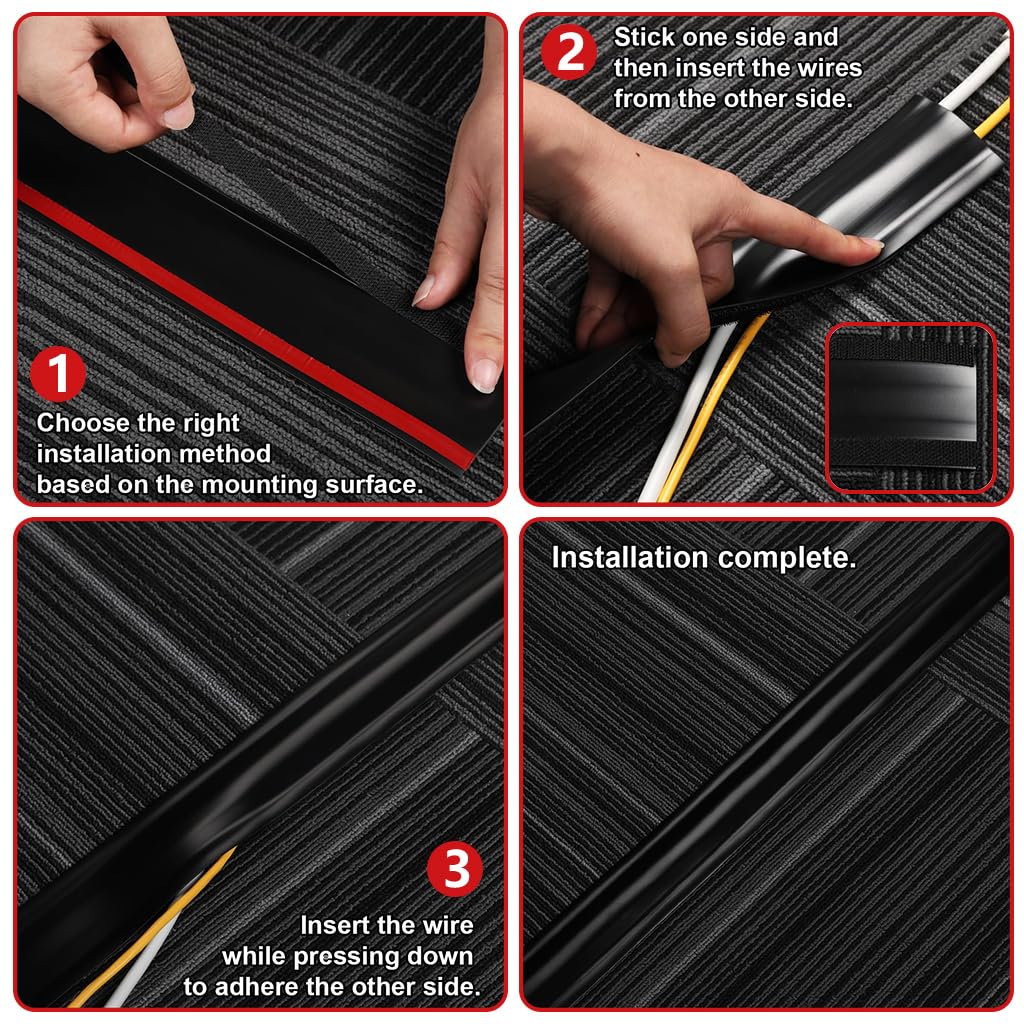 1
Choose the right installation method based on the mounting surface.

2
Stick one side and then insert the wires from the other side.

3
Insert the wire while pressing down to adhere the other side.

Installation complete.