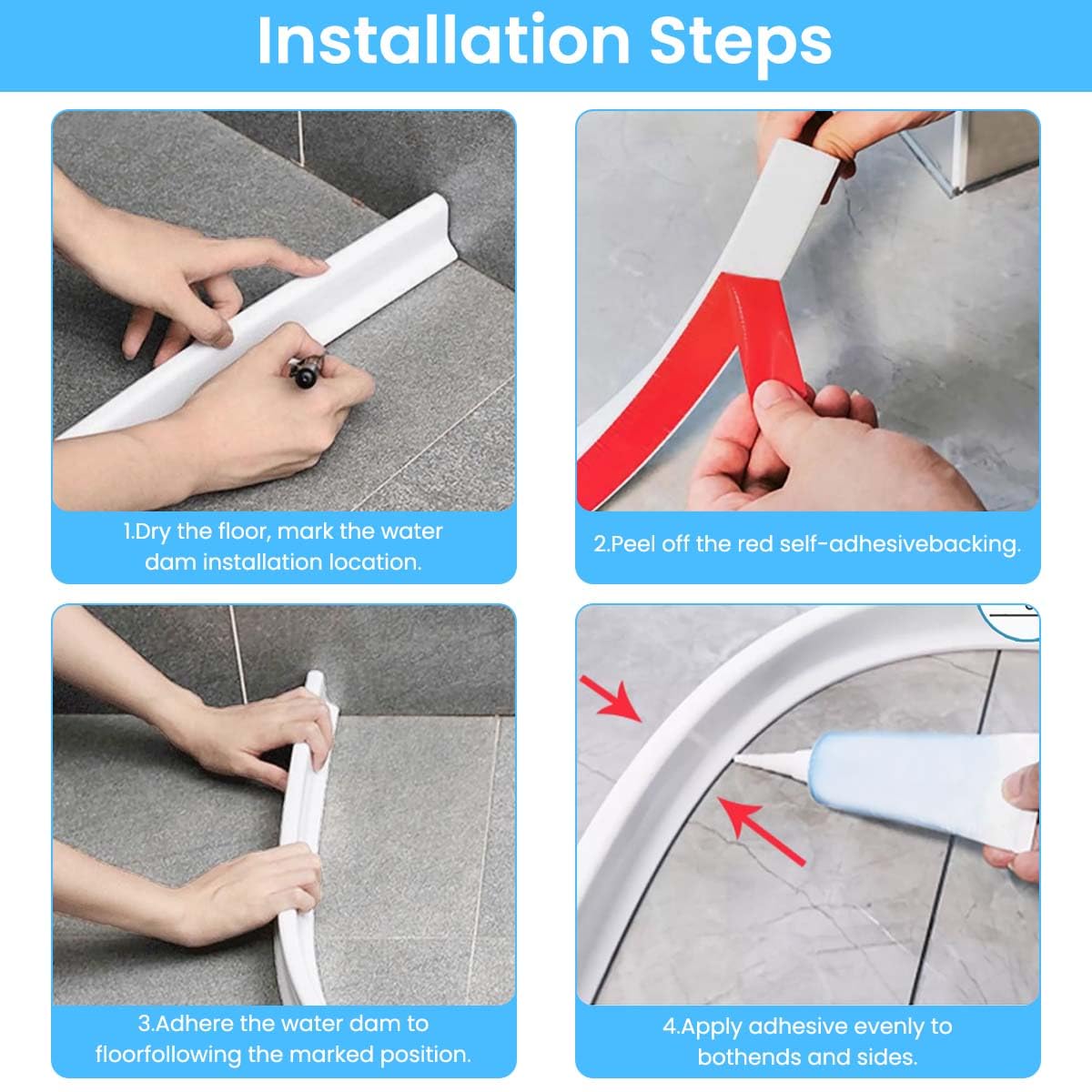 Installation Steps

1.Dry the floor, mark the water dam installation location.

2.Peel off the red self-adhesivebacking.

3.Adhere the water dam to floorfollowing the marked position.

4.Apply adhesive evenly to bothends and sides.