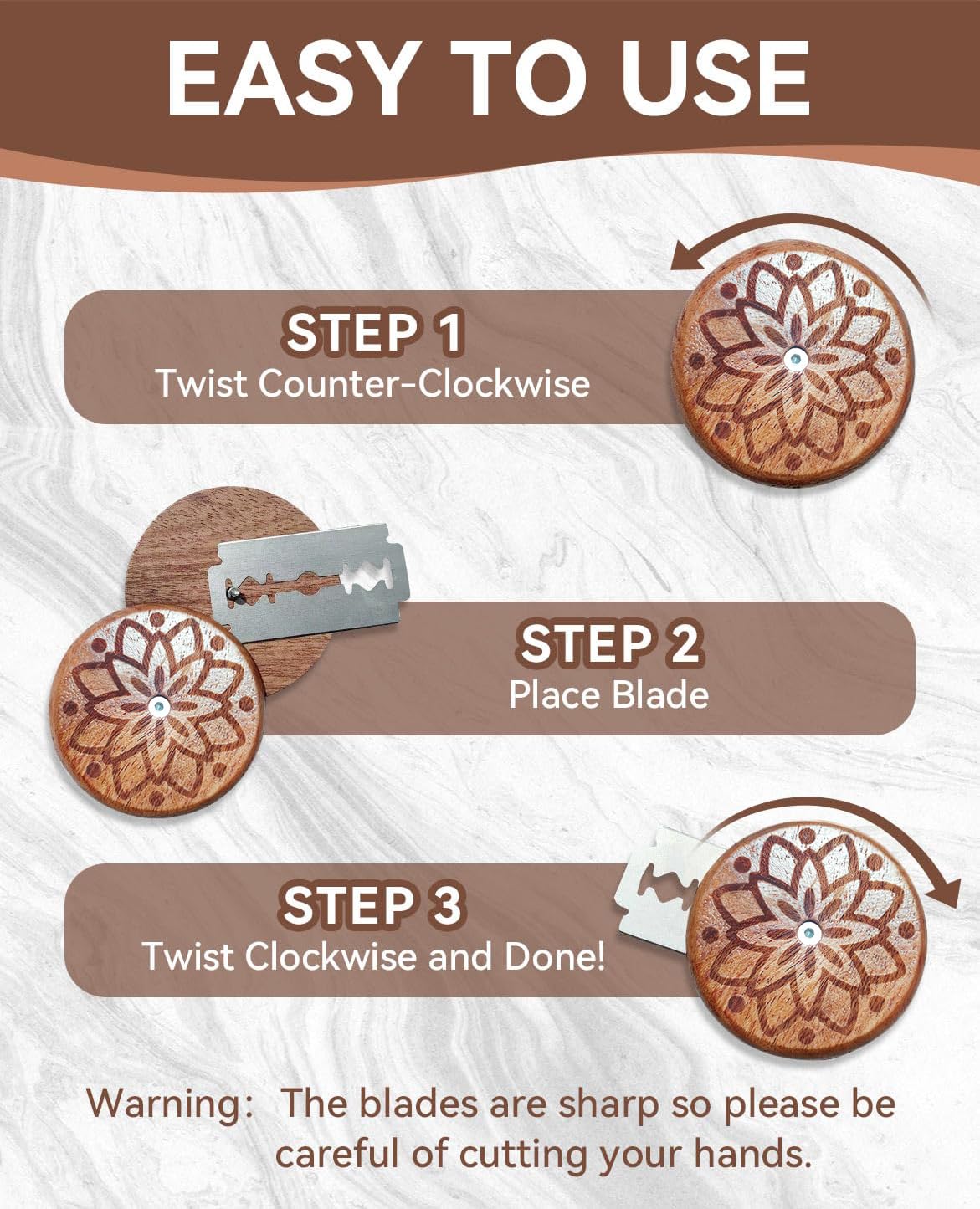 EASY TO USE

STEP 1
Twist Counter-Clockwise

STEP 2
Place Blade

STEP 3
Twist Clockwise and Done!

Warning: The blades are sharp so please be careful of cutting your hands.