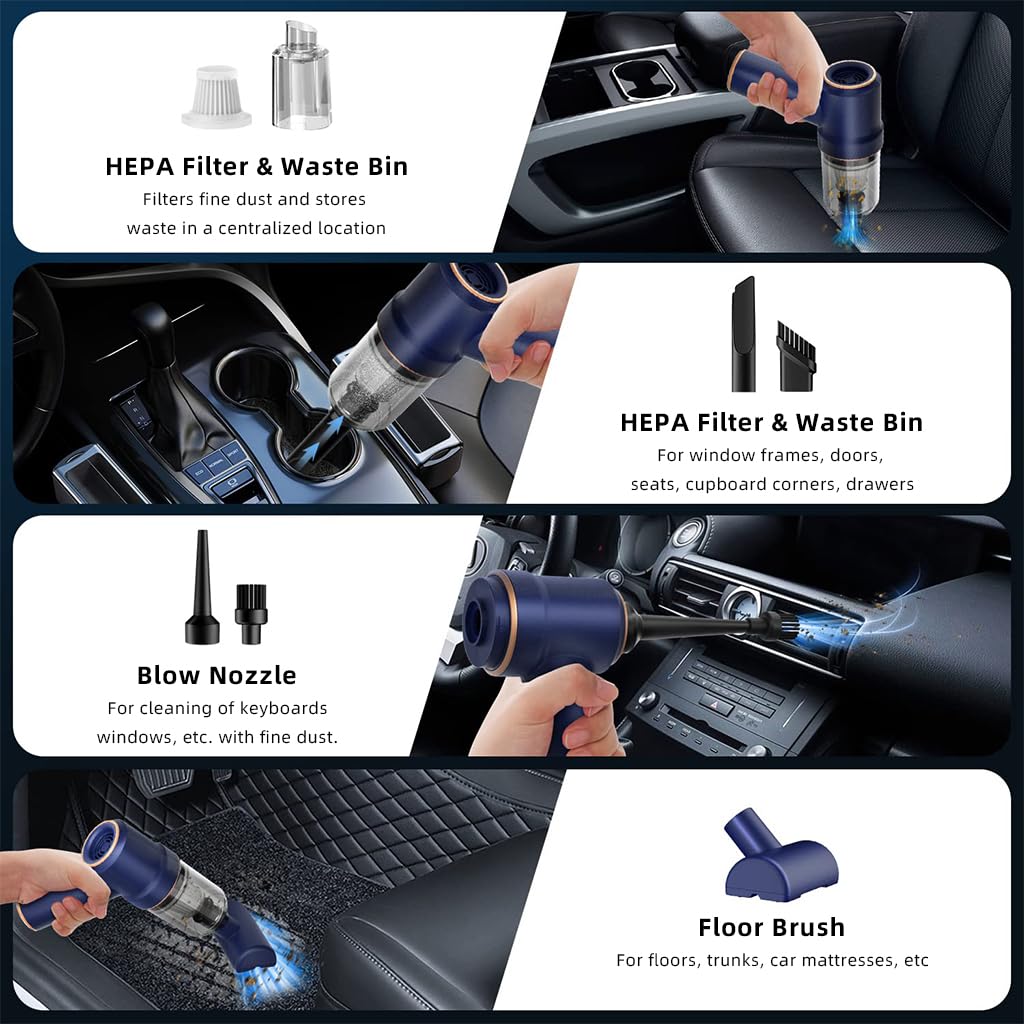 HEPA Filter & Waste Bin
Filters fine dust and stores waste in a centralized location

HEPA Filter & Waste Bin
For window frames, doors, seats, cupboard corners, drawers

Blow Nozzle
For cleaning of keyboards windows, etc. with fine dust.

Floor Brush
For floors, trunks, car mattresses, etc