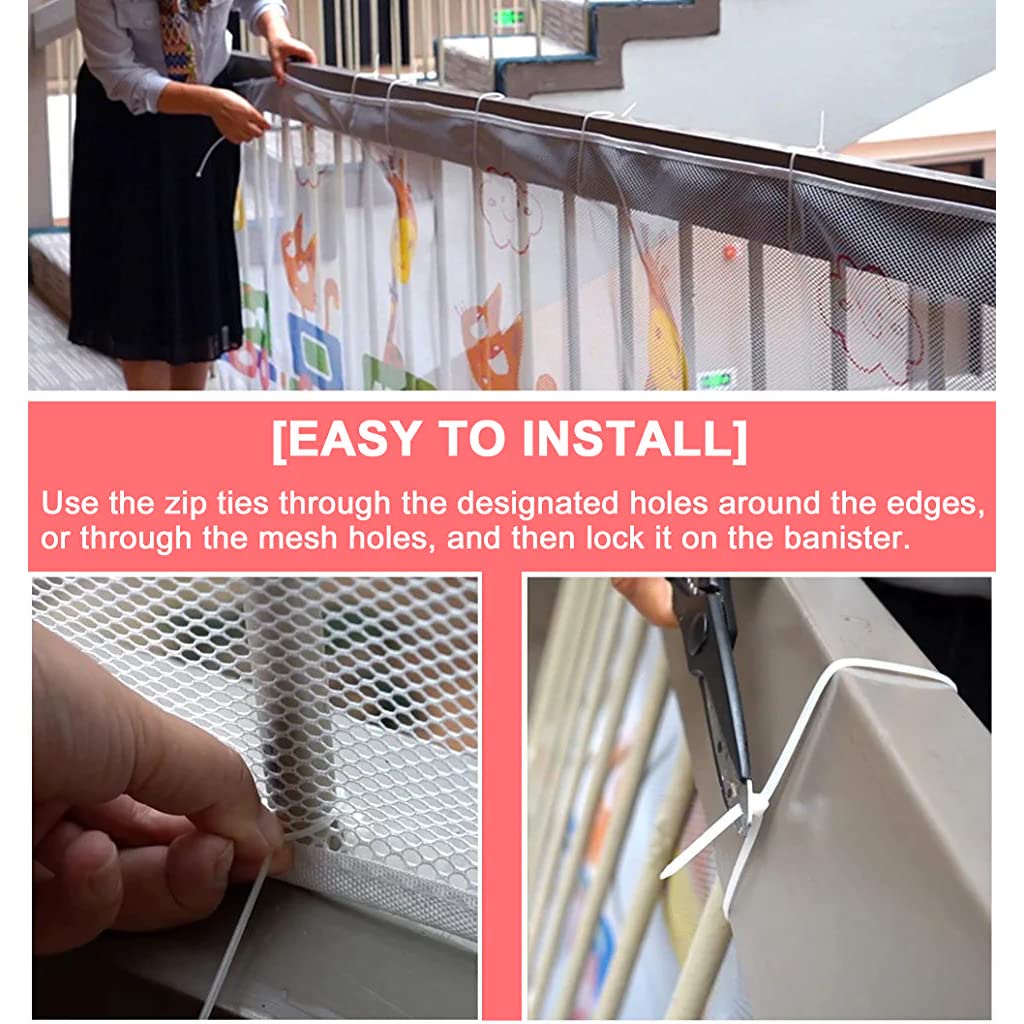 [EASY TO INSTALL]

Use the zip ties through the designated holes around the edges, or through the mesh holes, and then lock it on the banister.