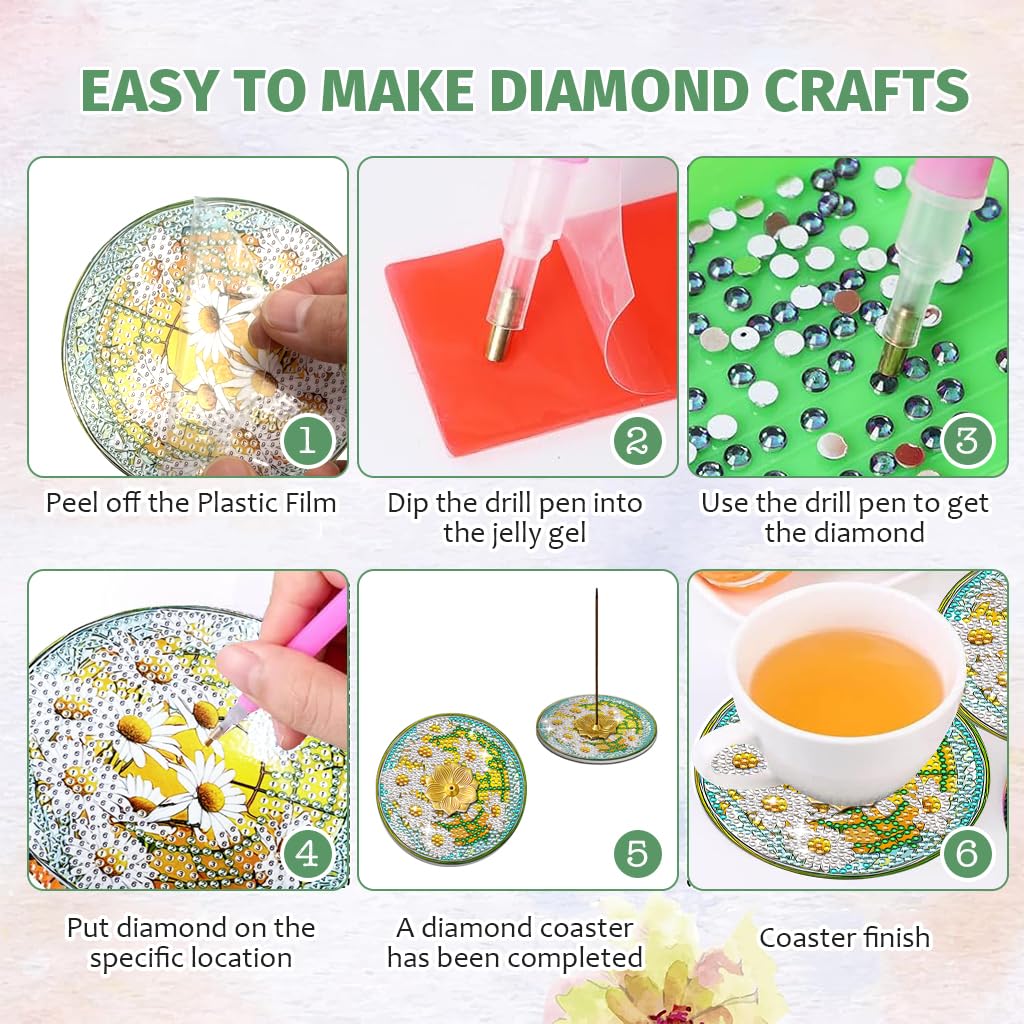 EASY TO MAKE DIAMOND CRAFTS

1
Peel off the Plastic Film

2
Dip the drill pen into the jelly gel

3
Use the drill pen to get the diamond

4
Put diamond on the specific location

5
A diamond coaster has been completed

6
Coaster finish