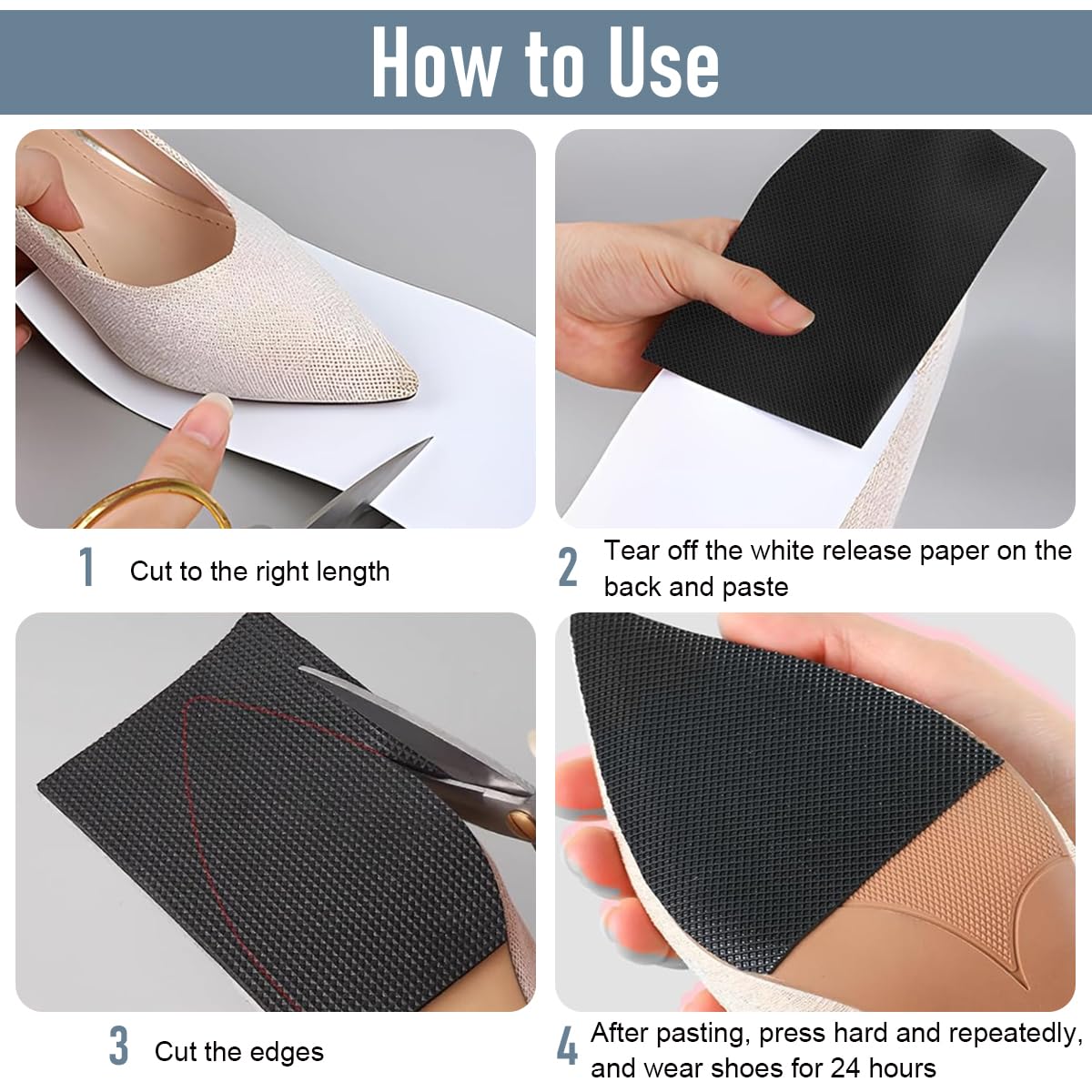 How to Use

1 Cut to the right length

2 Tear off the white release paper on the back and paste

3 Cut the edges

4 After pasting, press hard and repeatedly, and wear shoes for 24 hours