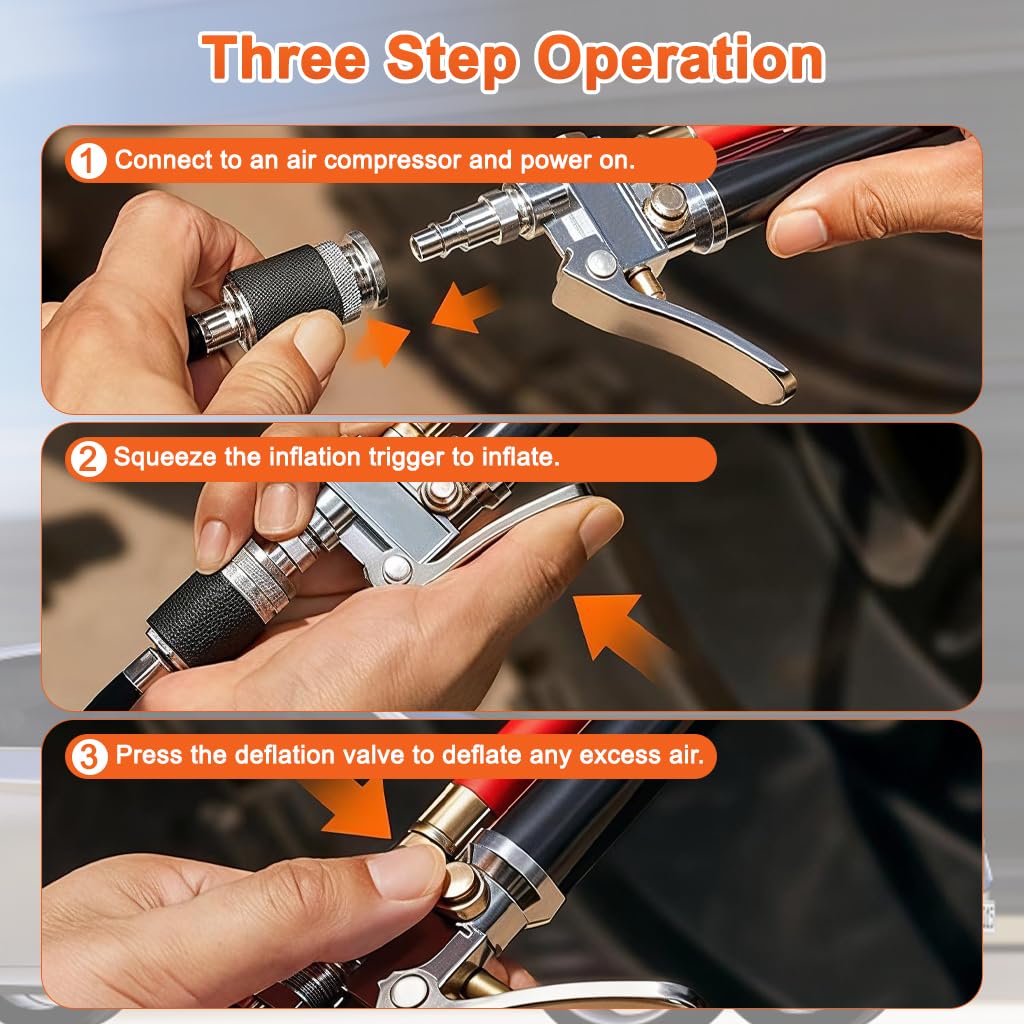 Three Step Operation

1 Connect to an air compressor and power on.

2 Squeeze the inflation trigger to inflate.

3 Press the deflation valve to deflate any excess air.