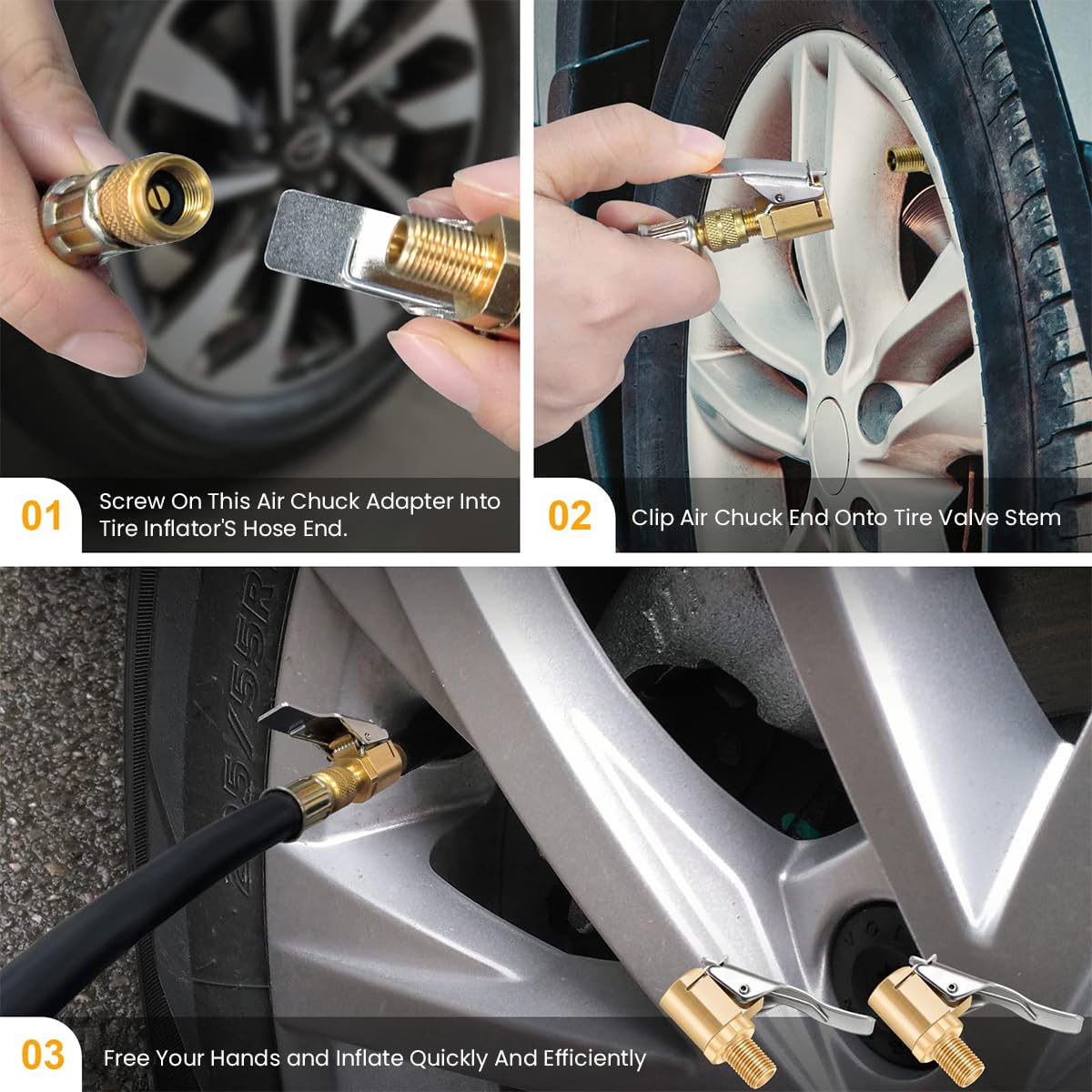 01 Screw On This Air Chuck Adapter Into Tire Inflator'S Hose End.

02 Clip Air Chuck End Onto Tire Valve Stem

03 Free Your Hands and Inflate Quickly And Efficiently