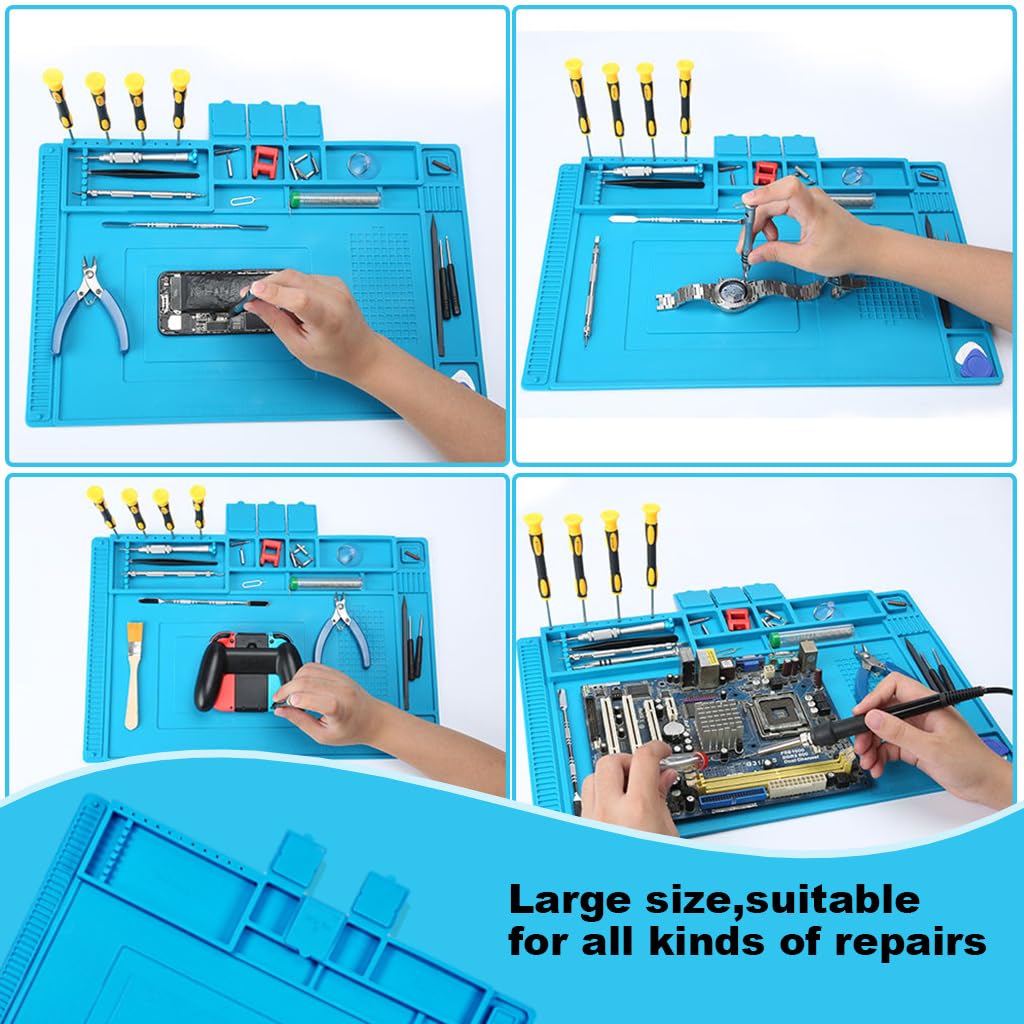 Large size,suitable for all kinds of repairs