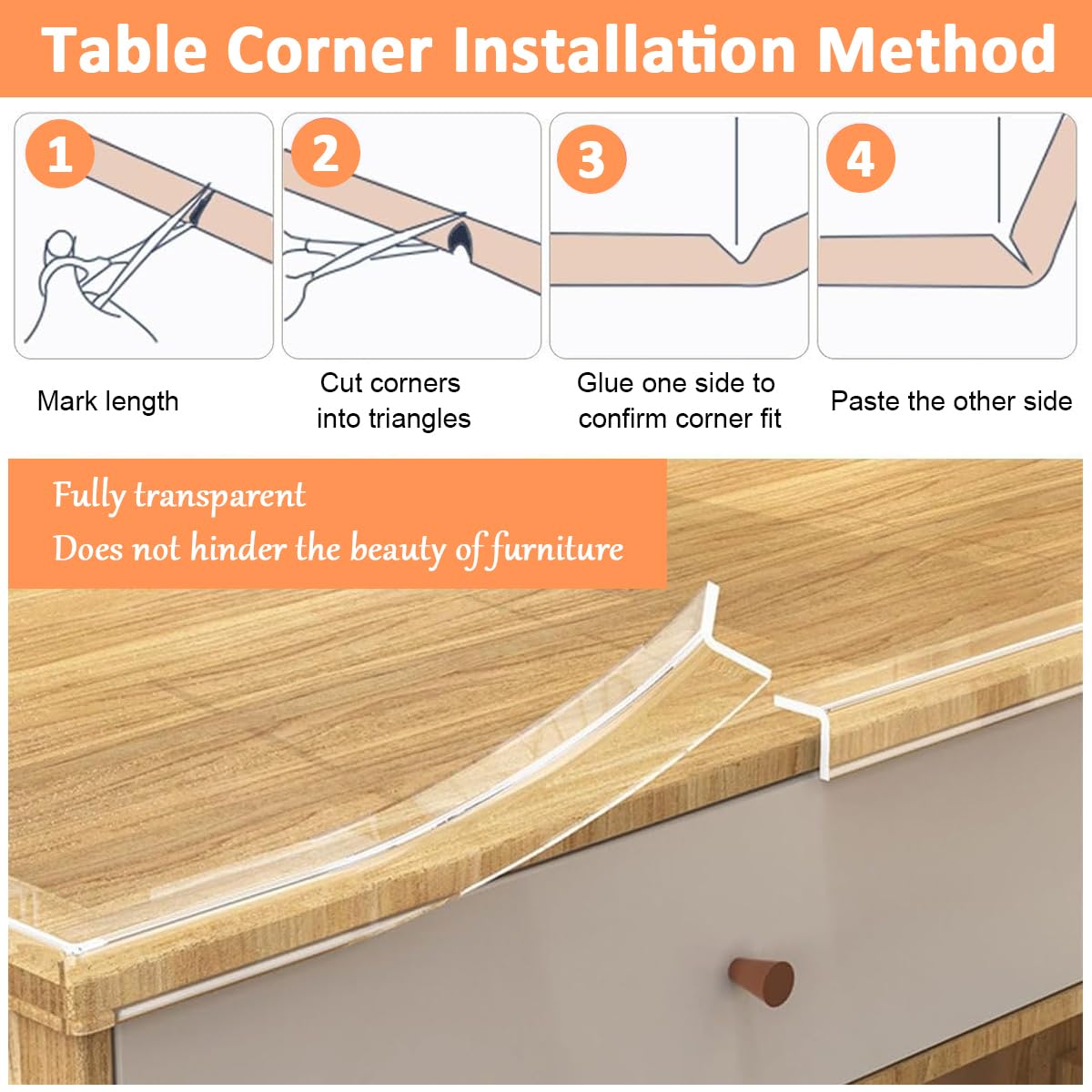 Table Corner Installation Method

1

Mark length

2

Cut corners into triangles

3

Glue one side to confirm corner fit

4

Paste the other side

Fully transparent
Does not hinder the beauty of furniture