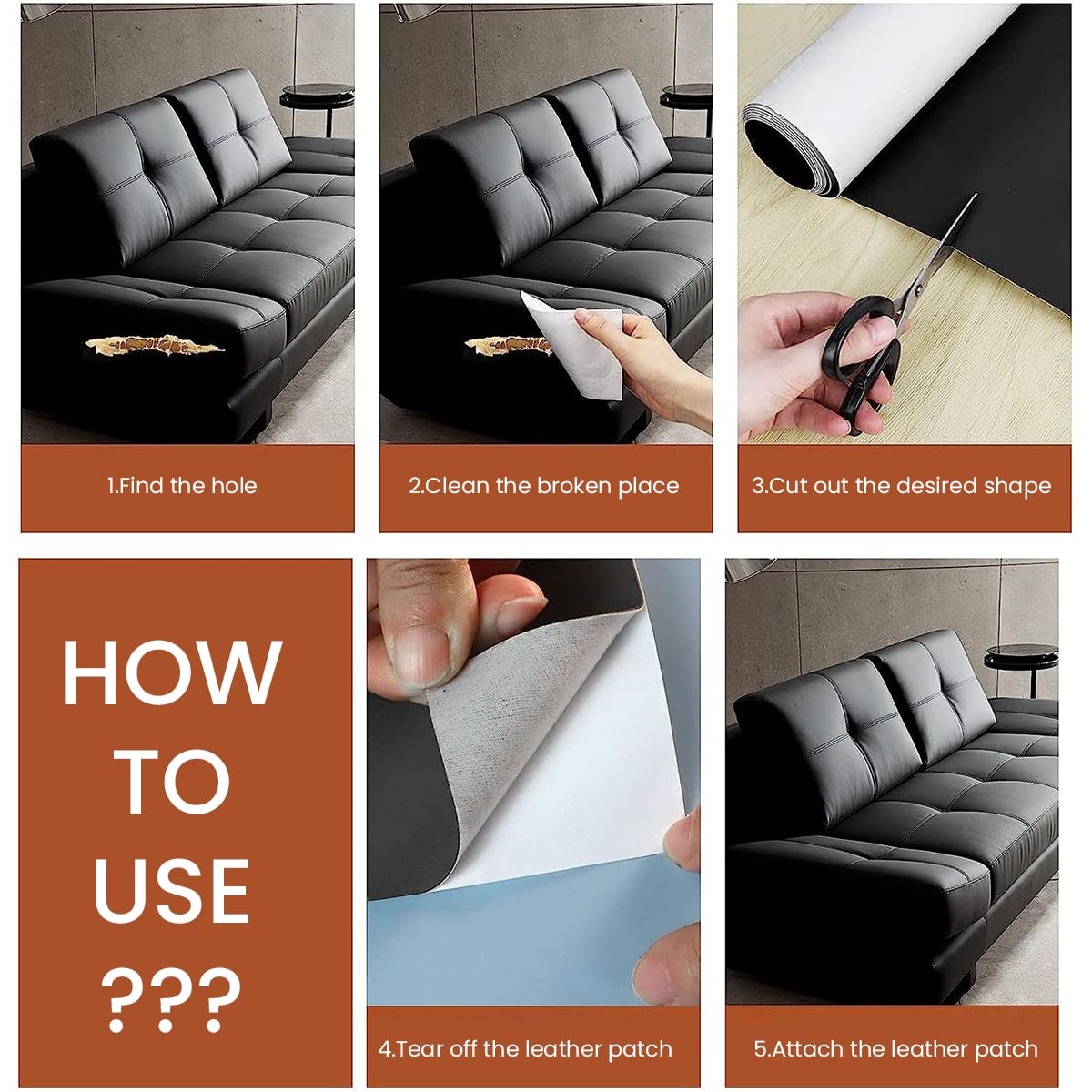 1.Find the hole

2.Clean the broken place

3.Cut out the desired shape

HOW TO USE ???

4.Tear off the leather patch

5.Attach the leather patch