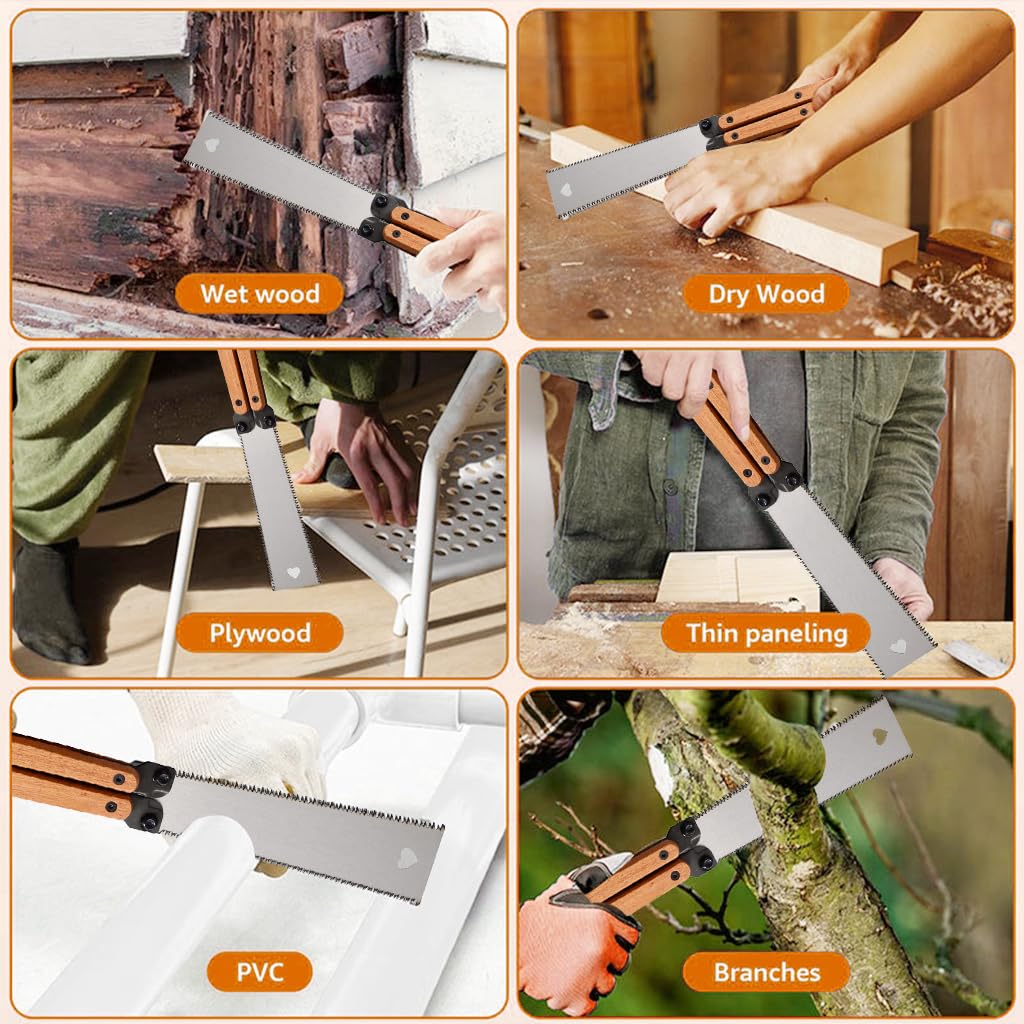 Wet wood

Dry Wood

Plywood

Thin paneling

PVC

Branches