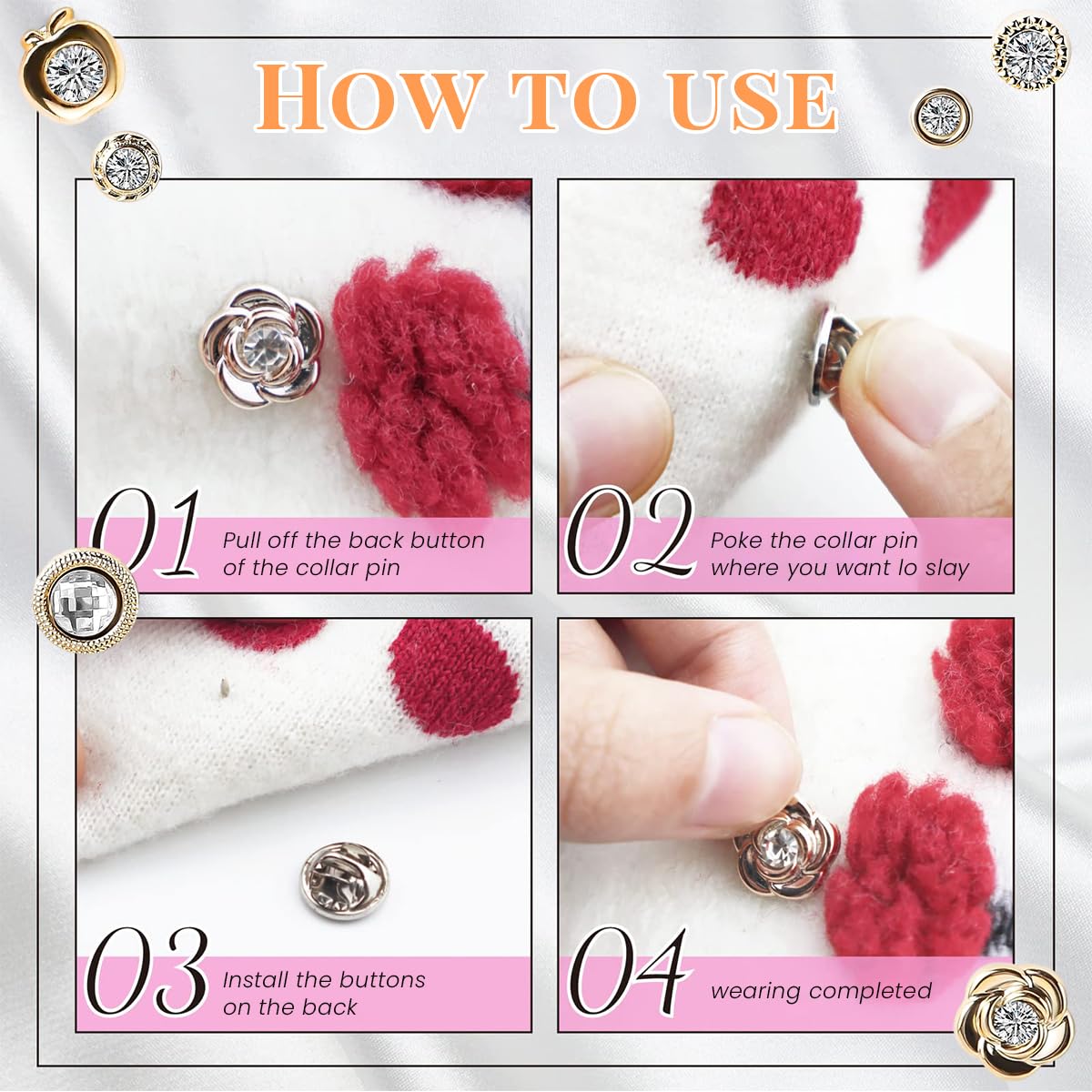 HOW TO USE

01 Pull off the back button of the collar pin

02 Poke the collar pin where you want lo slay

03 Install the buttons on the back

04 wearing completed