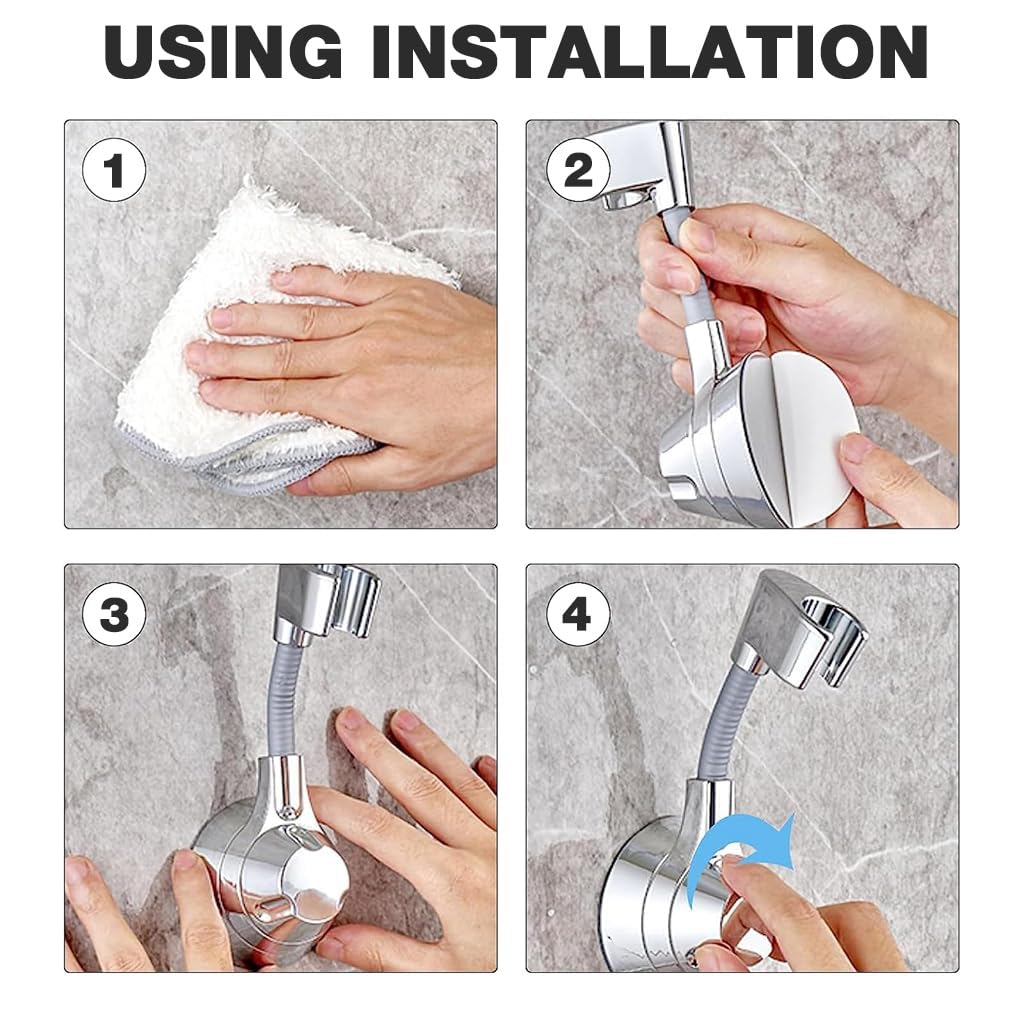 USING INSTALLATION

1

2

3

4