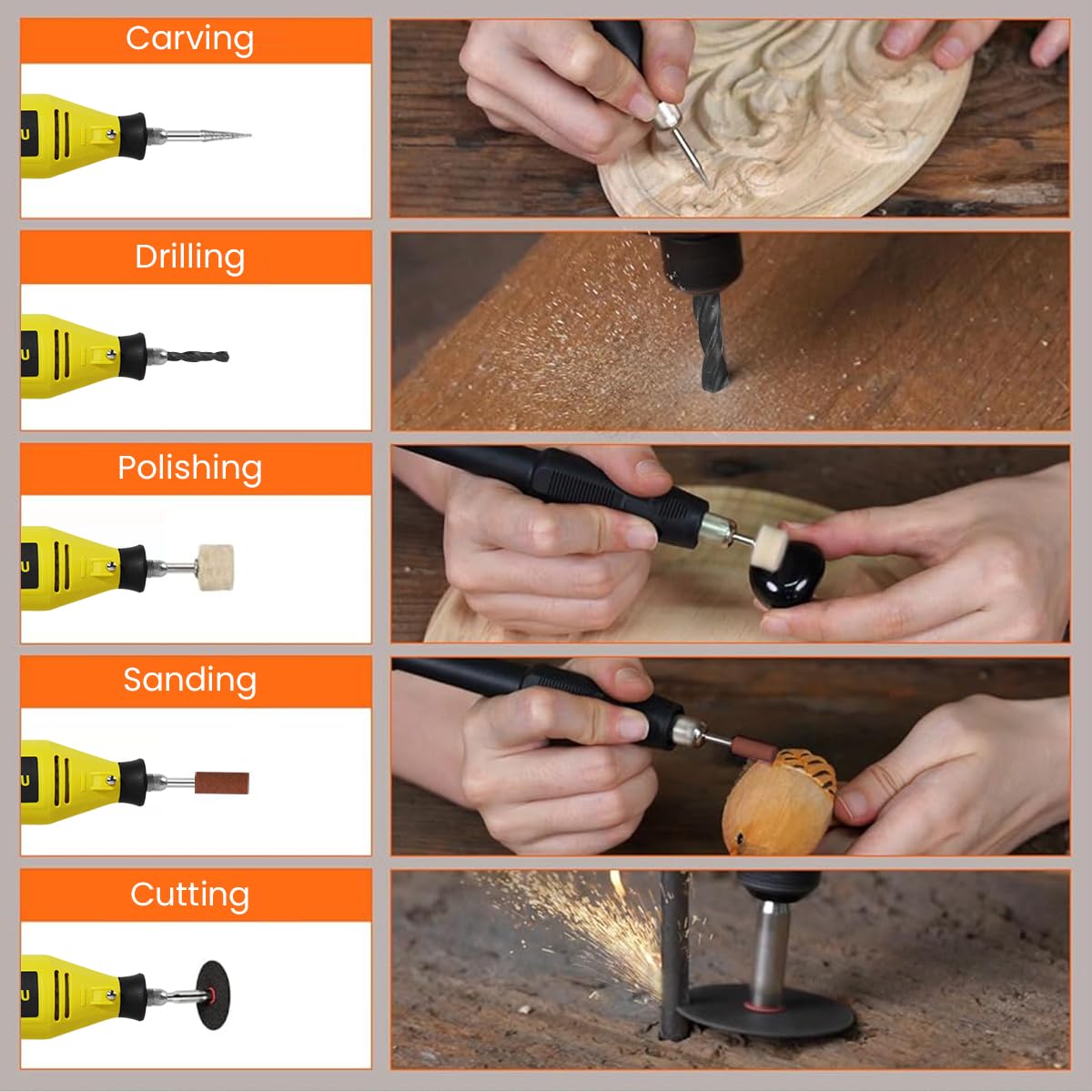 Carving

Drilling

Polishing

Sanding

Cutting