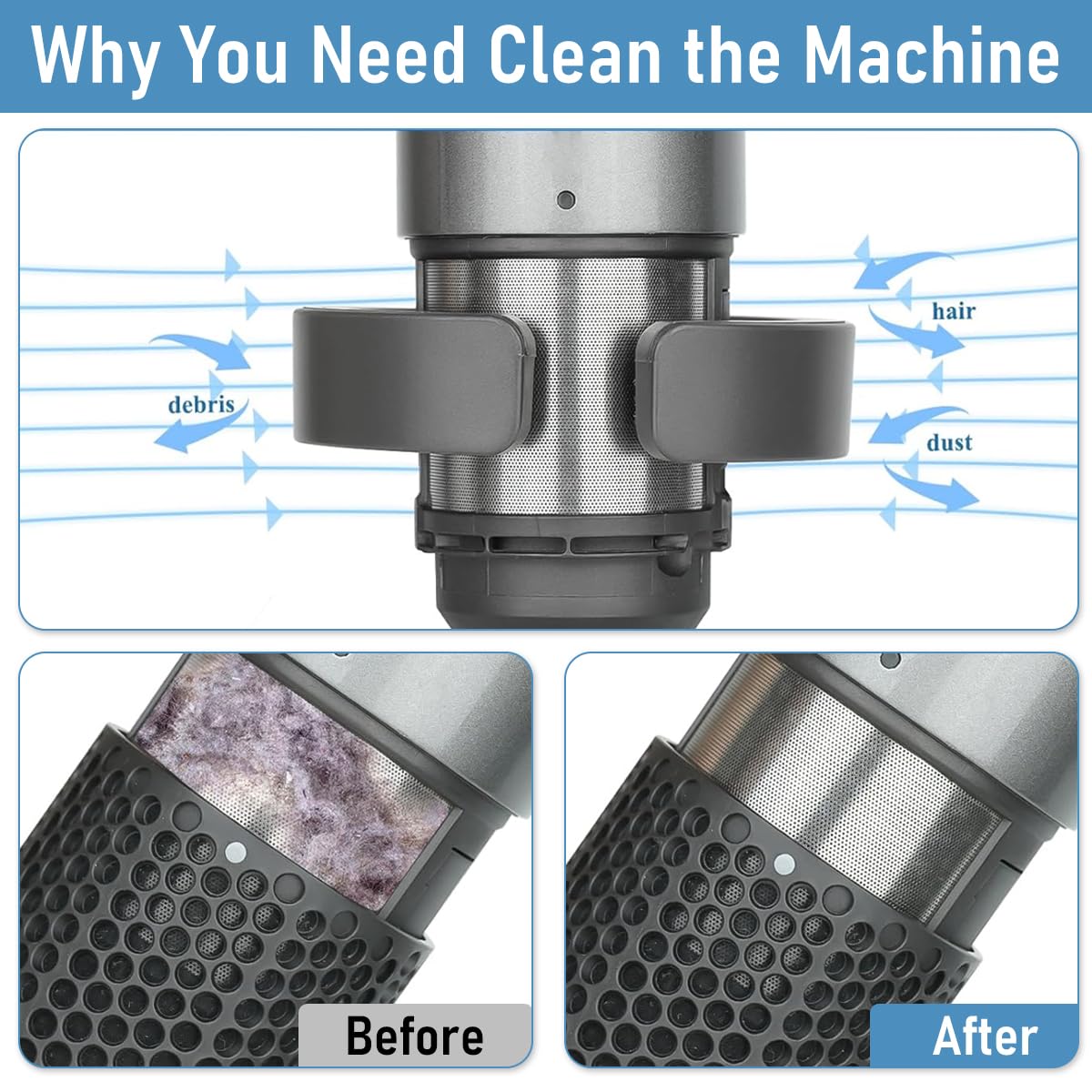 Why You Need Clean the Machine

debris

hair

dust

Before

After