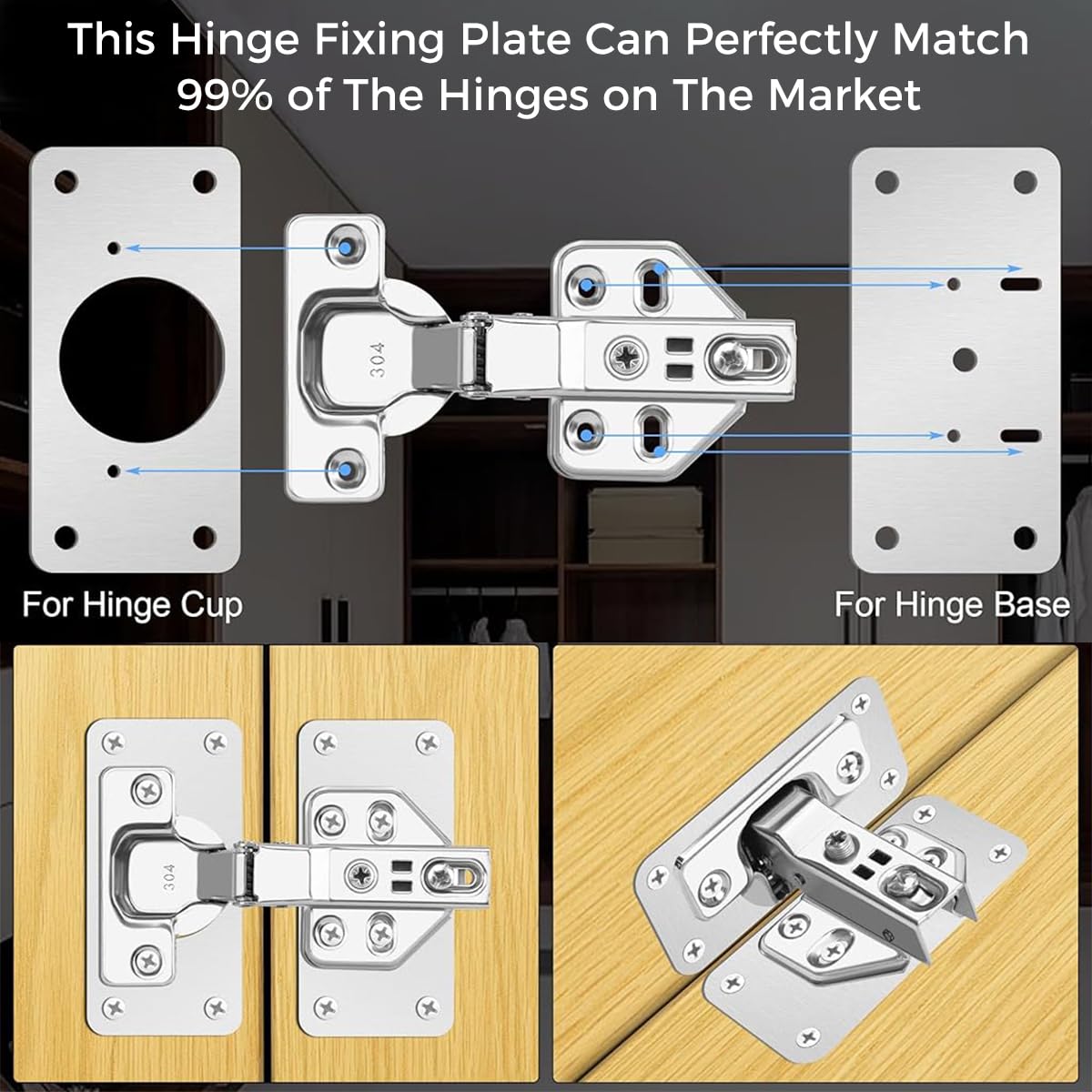 This Hinge Fixing Plate Can Perfectly Match 99% of The Hinges on The Market

304

For Hinge Cup

For Hinge Base

304