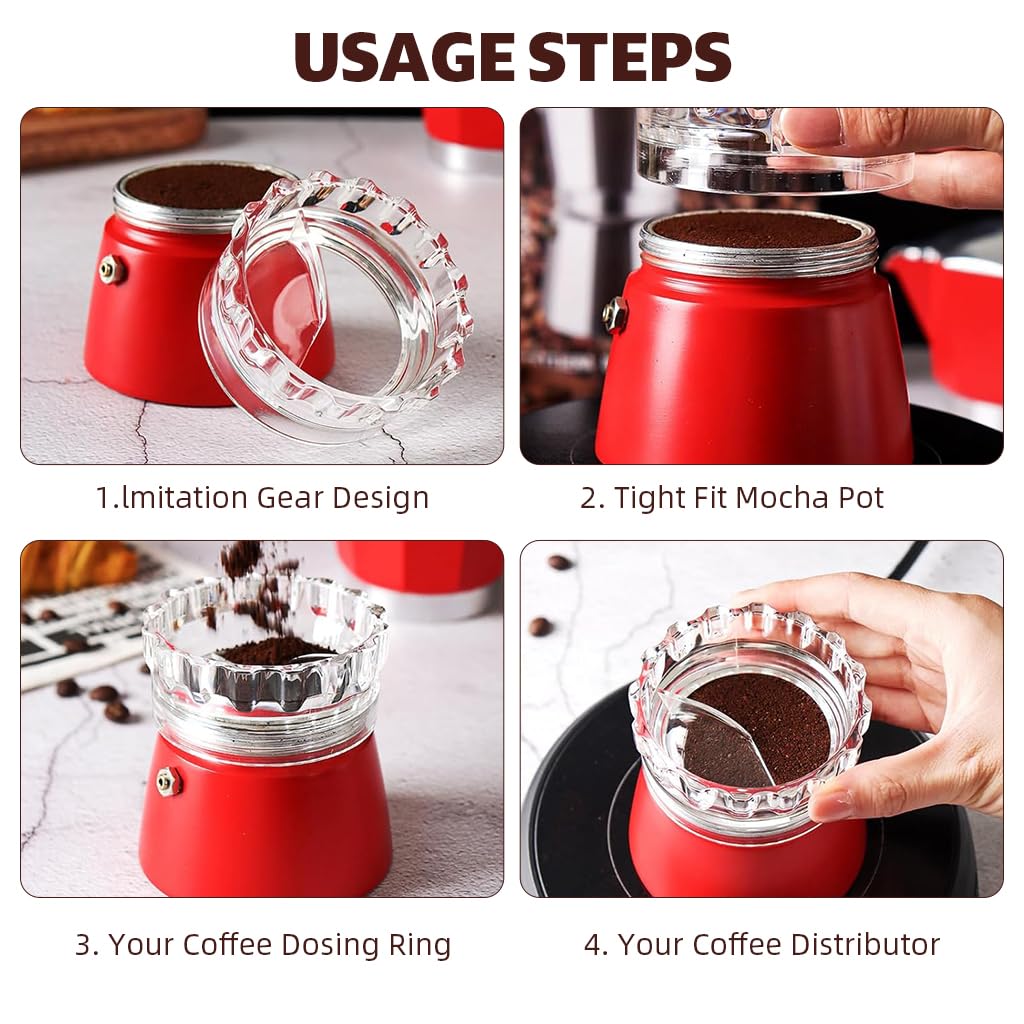 USAGE STEPS

1.lmitation Gear Design

2. Tight Fit Mocha Pot

3. Your Coffee Dosing Ring

4. Your Coffee Distributor