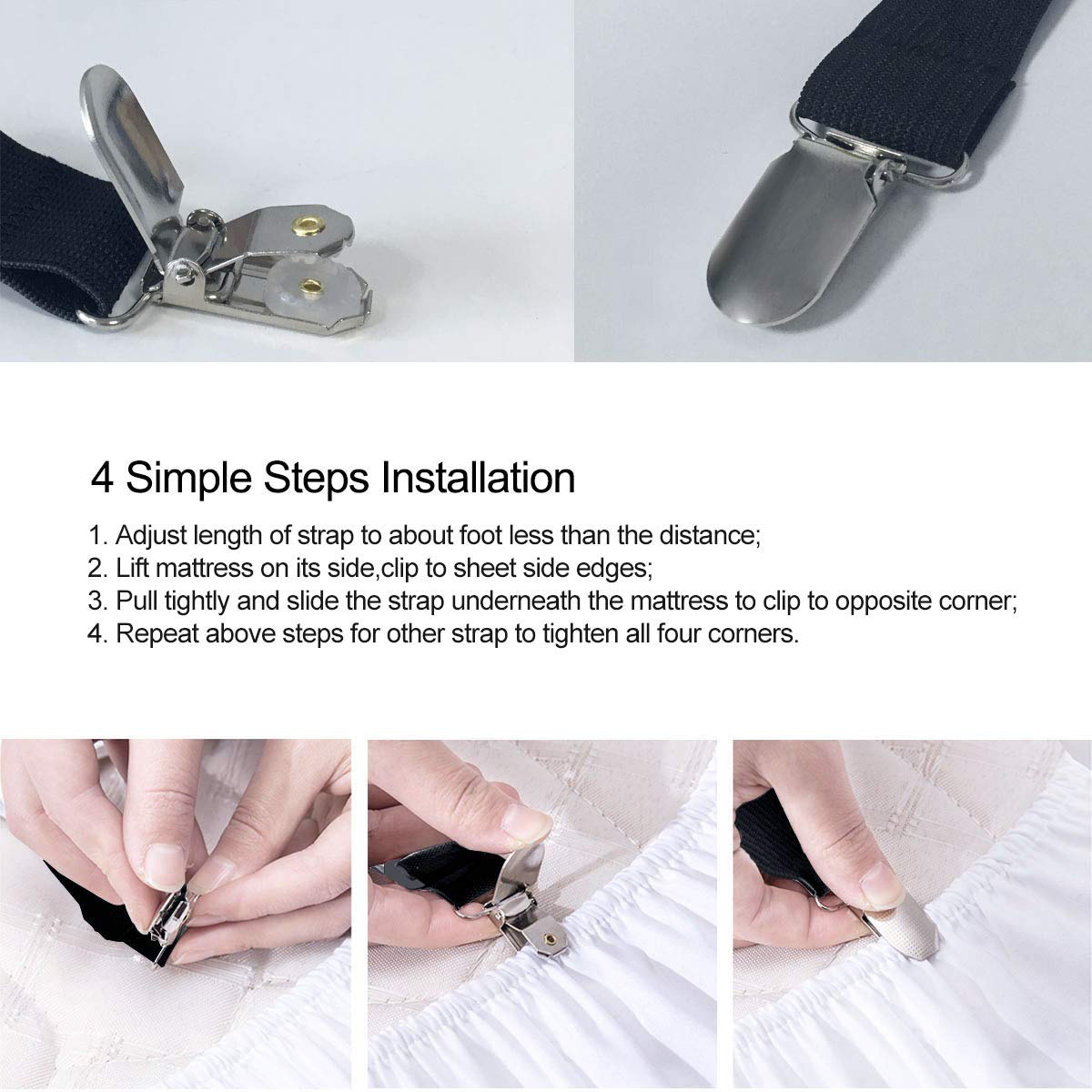 4 Simple Steps Installation

1. Adjust length of strap to about foot less than the distance;
2. Lift mattress on its side,clip to sheet side edges;
3. Pull tightly and slide the strap underneath the mattress to clip to opposite corner;
4. Repeat above steps for other strap to tighten all four corners.