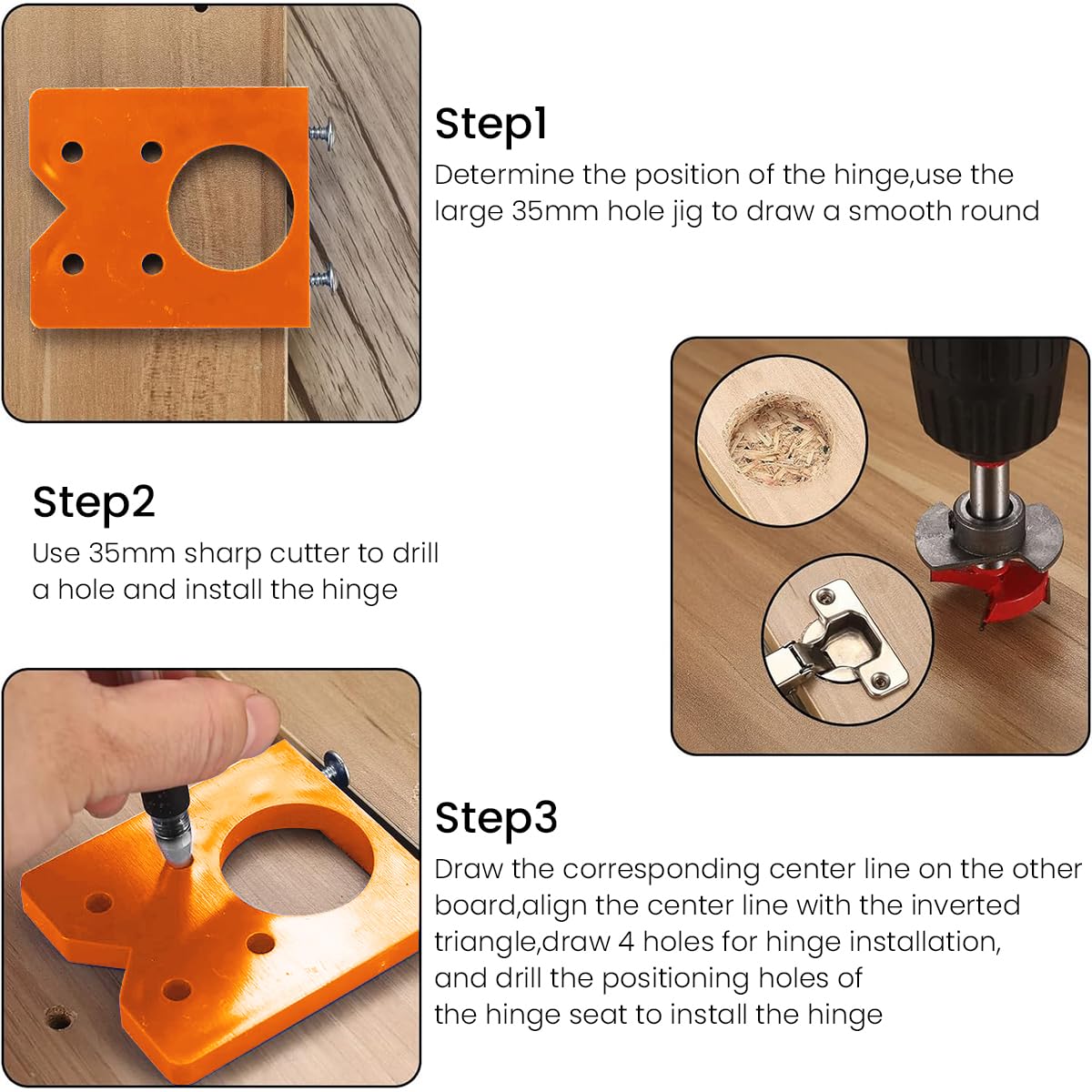 Step1
Determine the position of the hinge,use the large 35mm hole jig to draw a smooth round

Step2
Use 35mm sharp cutter to drill a hole and install the hinge

Step3
Draw the corresponding center line on the other board,align the center line with the inverted triangle,draw 4 holes for hinge installation, and drill the positioning holes of the hinge seat to install the hinge