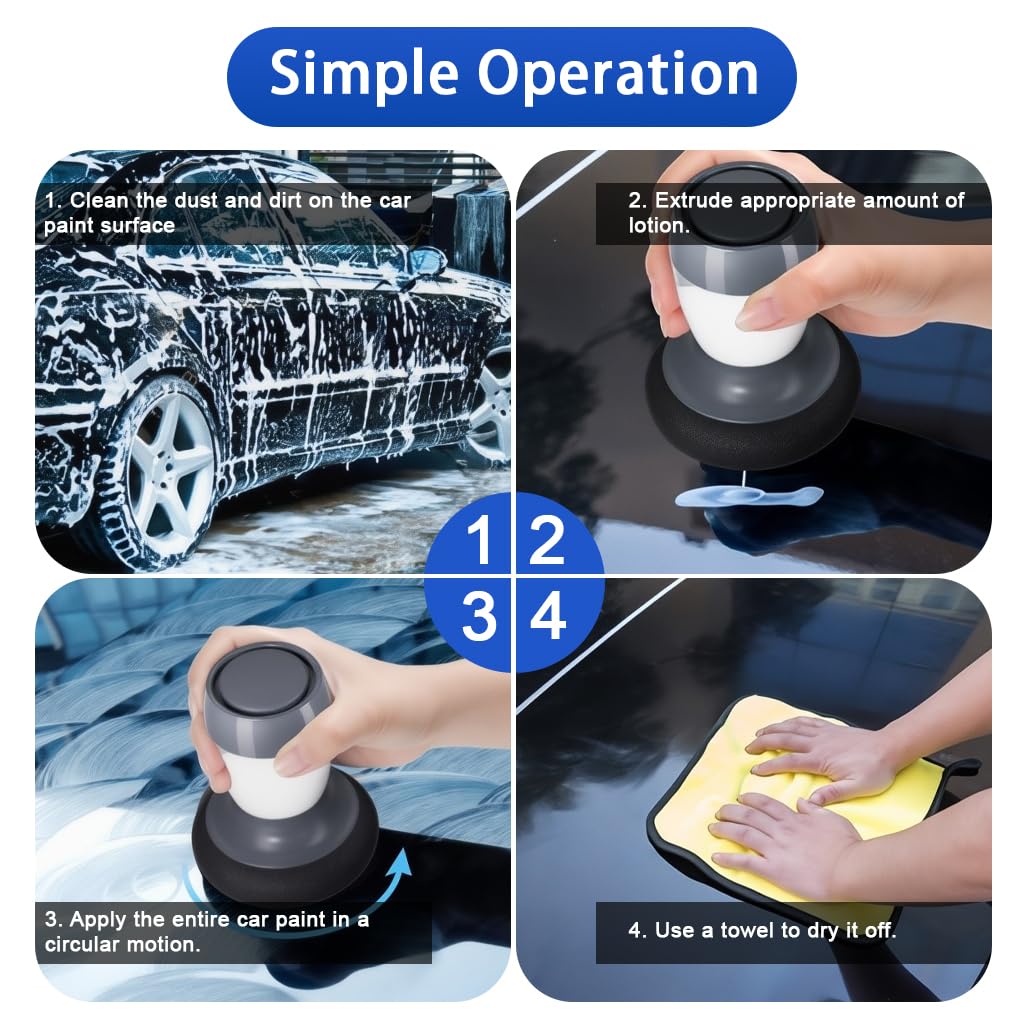 Simple Operation

1. Clean the dust and dirt on the car paint surface

2. Extrude appropriate amount of lotion.

1 2
3 4

3. Apply the entire car paint in a circular motion.

4. Use a towel to dry it off.