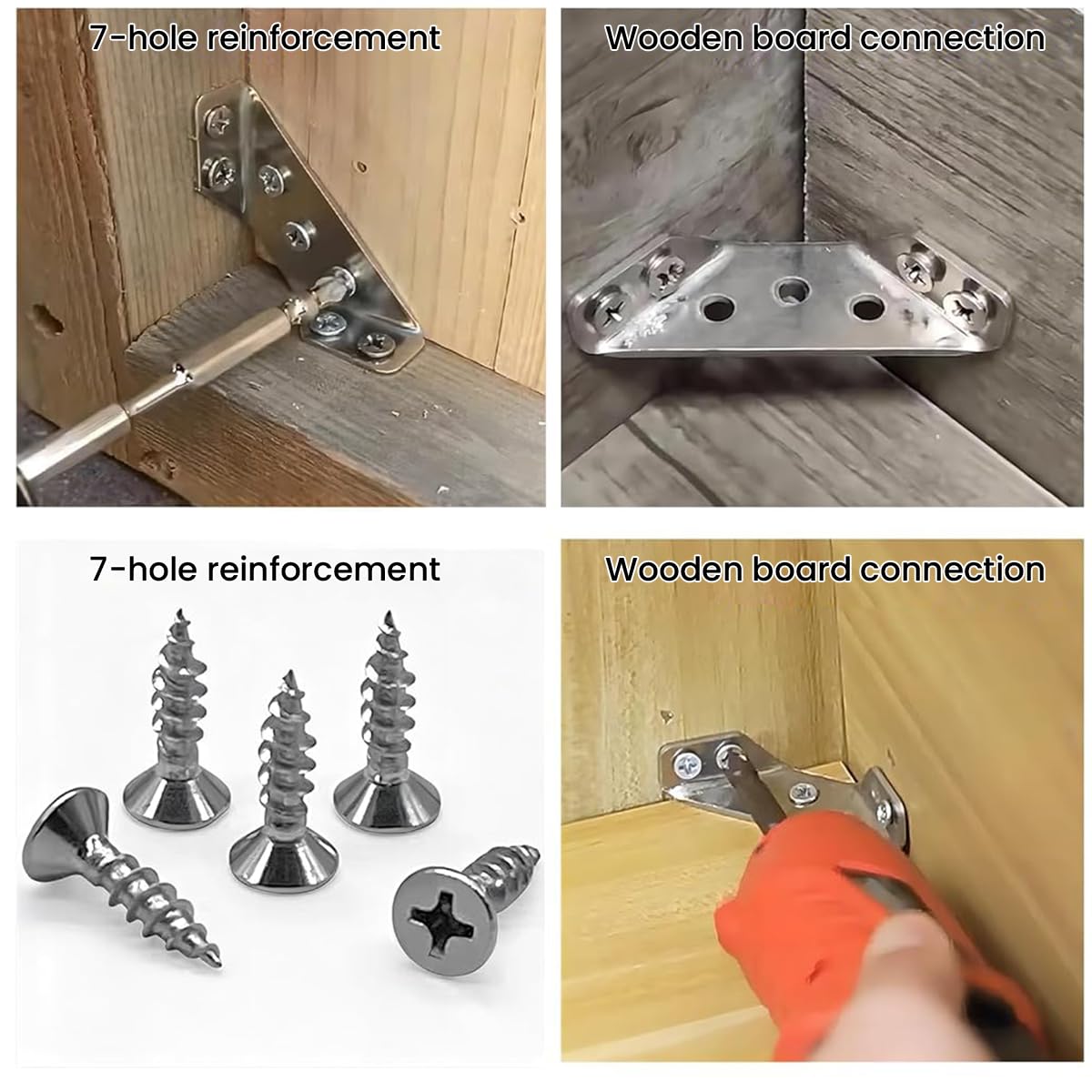 7-hole reinforcement

Wooden board connection

7-hole reinforcement

Wooden board connection