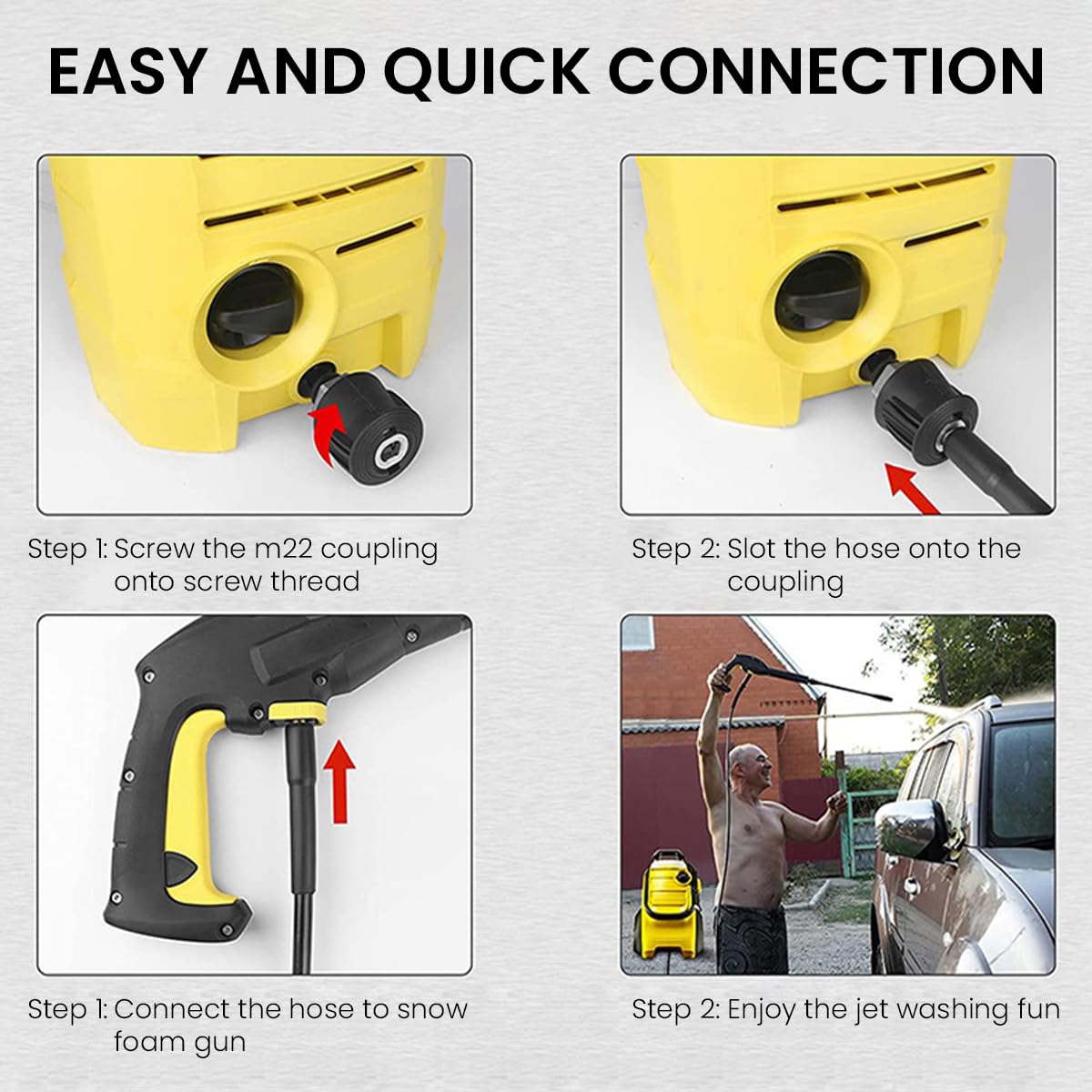 EASY AND QUICK CONNECTION

Step 1: Screw the m22 coupling onto screw thread

Step 2: Slot the hose onto the coupling

Step 1: Connect the hose to snow foam gun

Step 2: Enjoy the jet washing fun