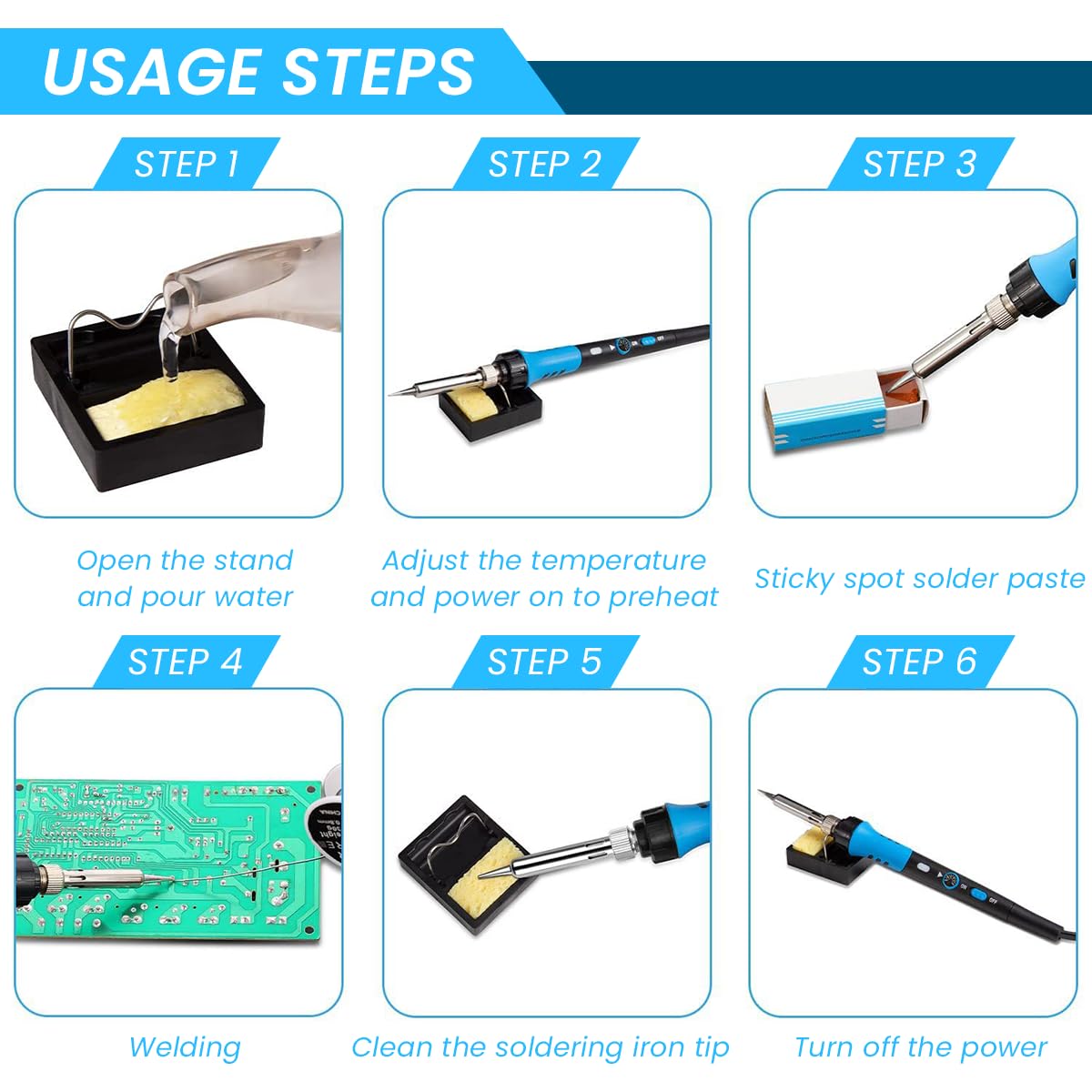 USAGE STEPS

STEP 1

Open the stand and pour water

STEP 2

Adjust the temperature and power on to preheat

STEP 3

Sticky spot solder paste

STEP 4

Welding

STEP 5

Clean the soldering iron tip

STEP 6

Turn off the power