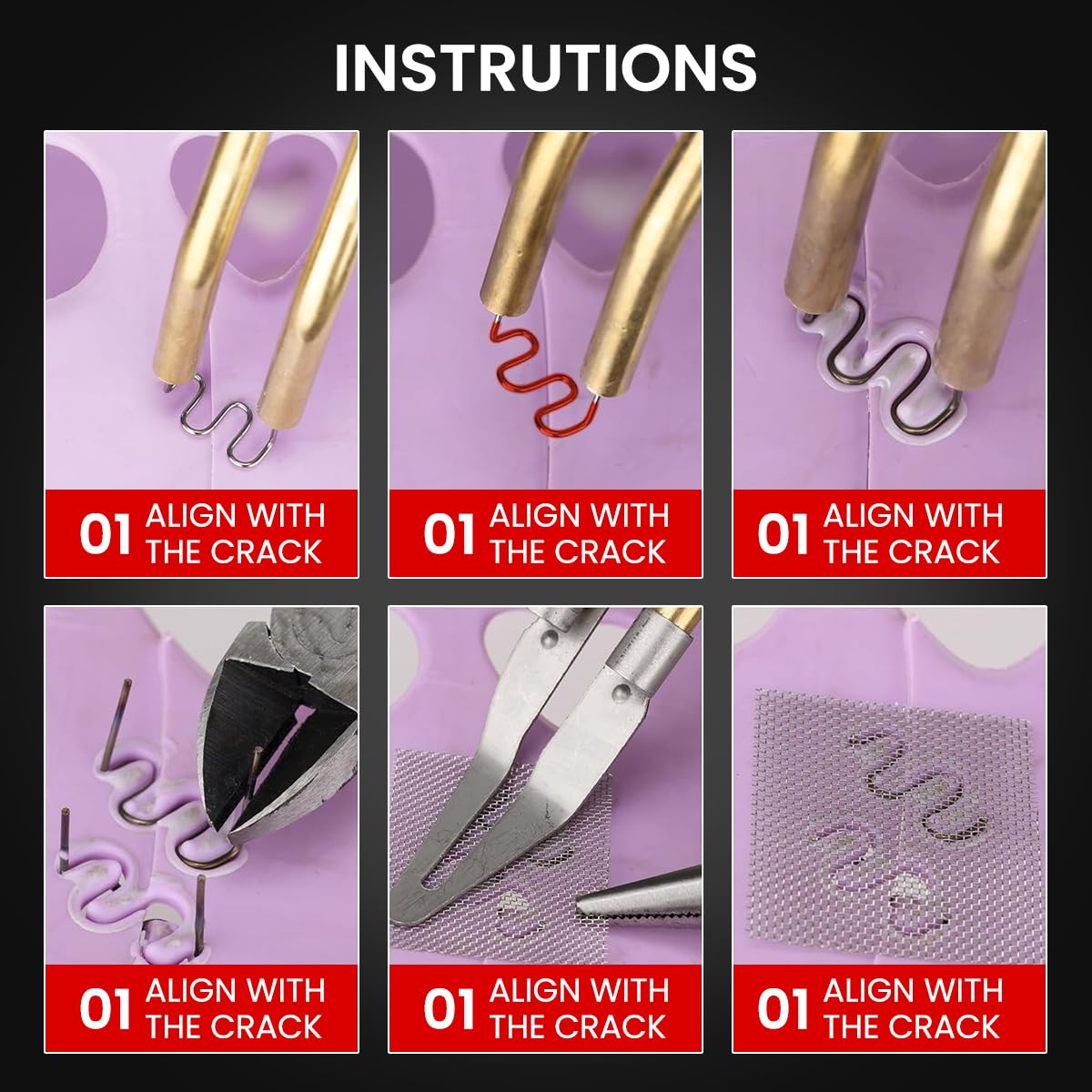 INSTRUTIONS

01 ALIGN WITH THE CRACK

01 ALIGN WITH THE CRACK

01 ALIGN WITH THE CRACK

01 ALIGN WITH THE CRACK

01 ALIGN WITH THE CRACK

01 ALIGN WITH THE CRACK