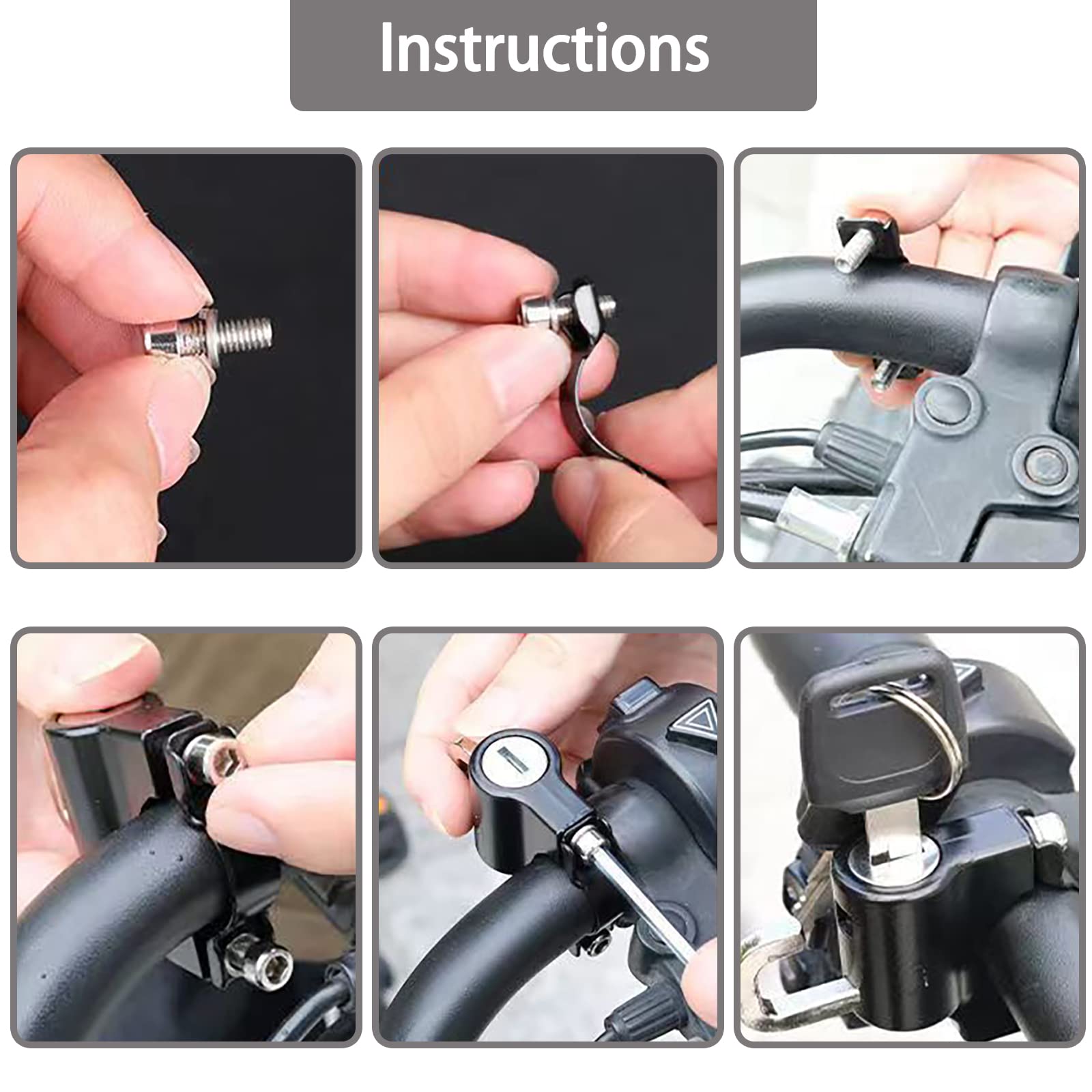 Instructions