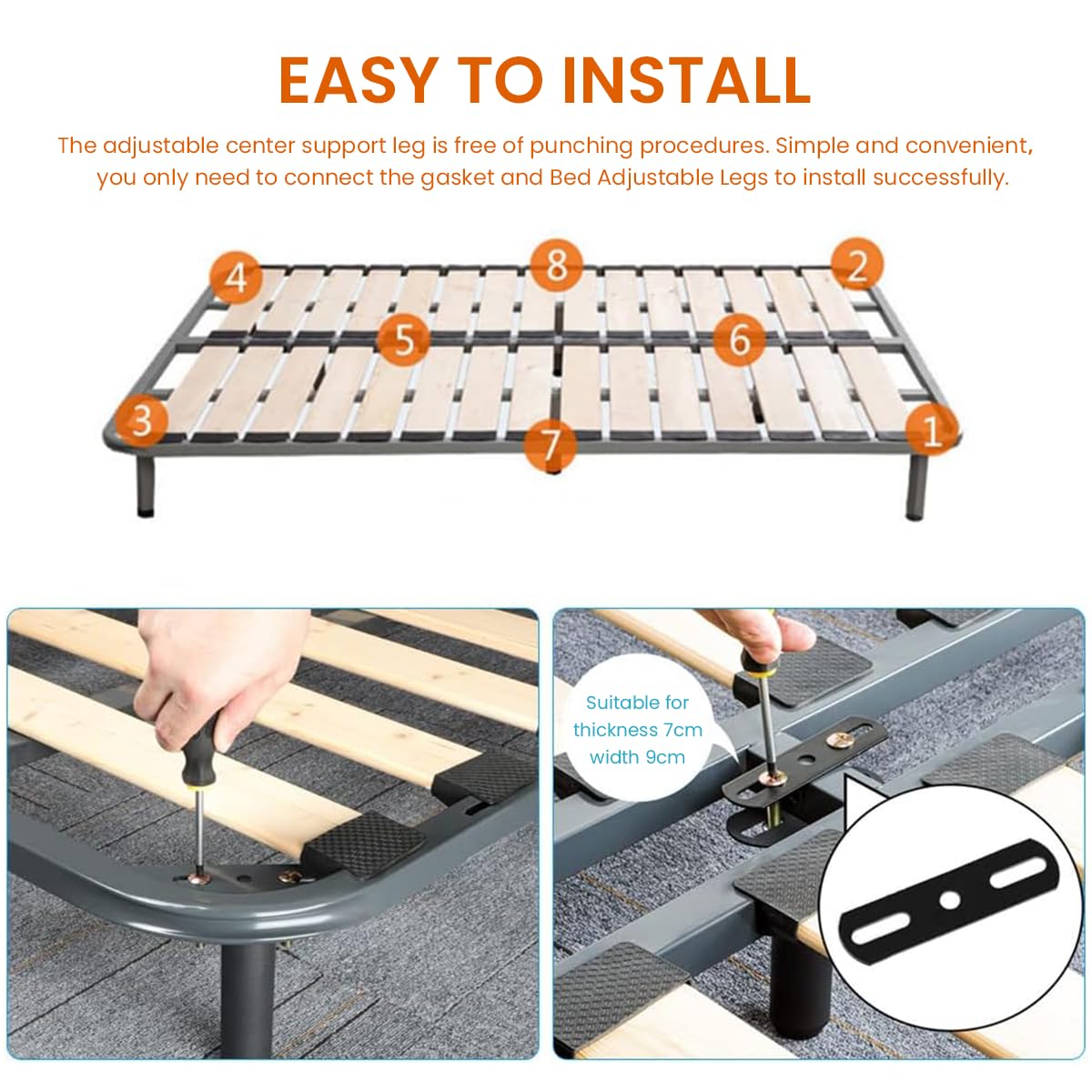 EASY TO INSTALL

The adjustable center support leg is free of punching procedures. Simple and convenient, you only need to connect the gasket and Bed Adjustable Legs to install successfully.

4
8
2
5
6
3
7
1

Suitable for thickness 7cm width 9cm