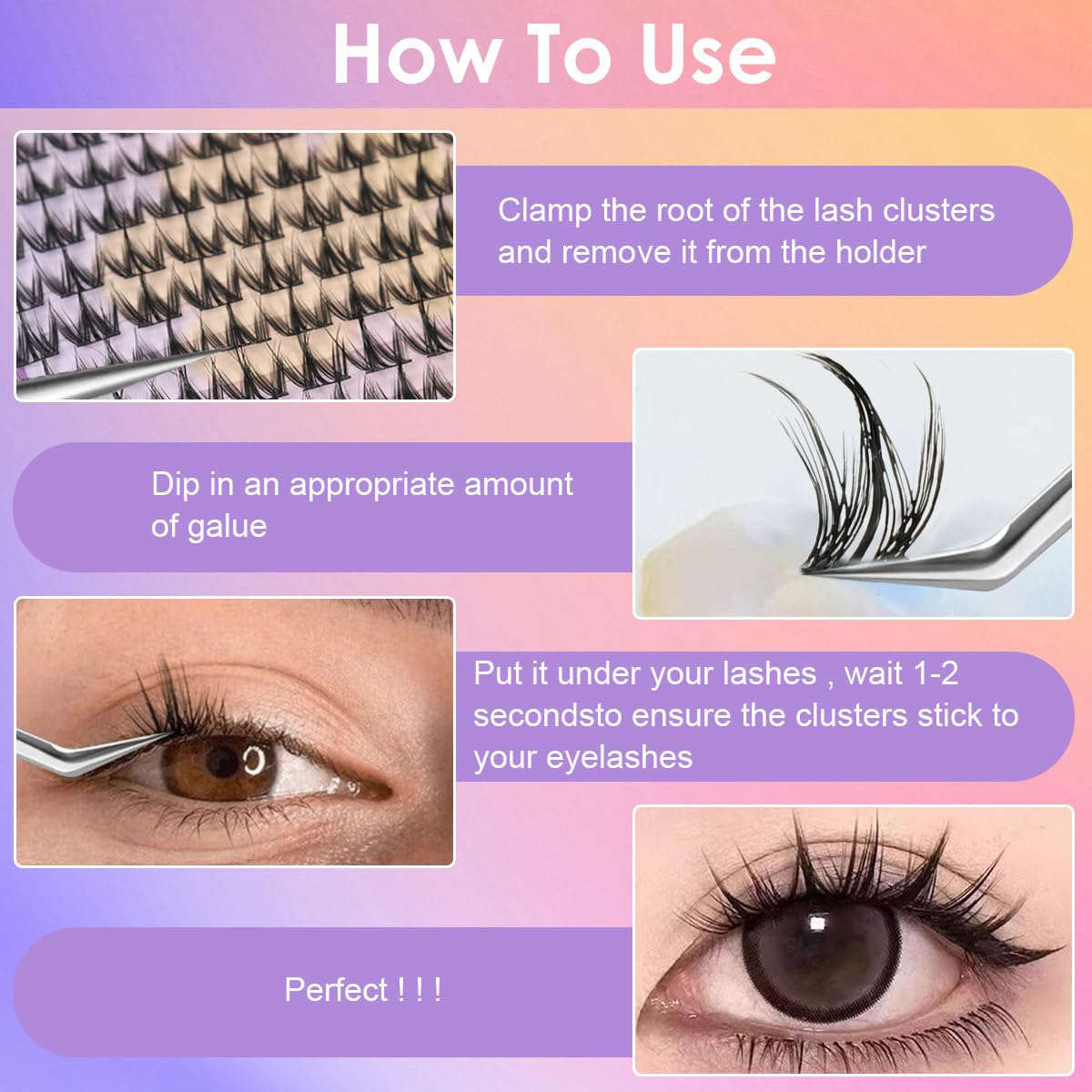 How To Use

Clamp the root of the lash clusters and remove it from the holder

Dip in an appropriate amount of galue

Put it under your lashes , wait 1-2 secondsto ensure the clusters stick to your eyelashes

Perfect ! ! !