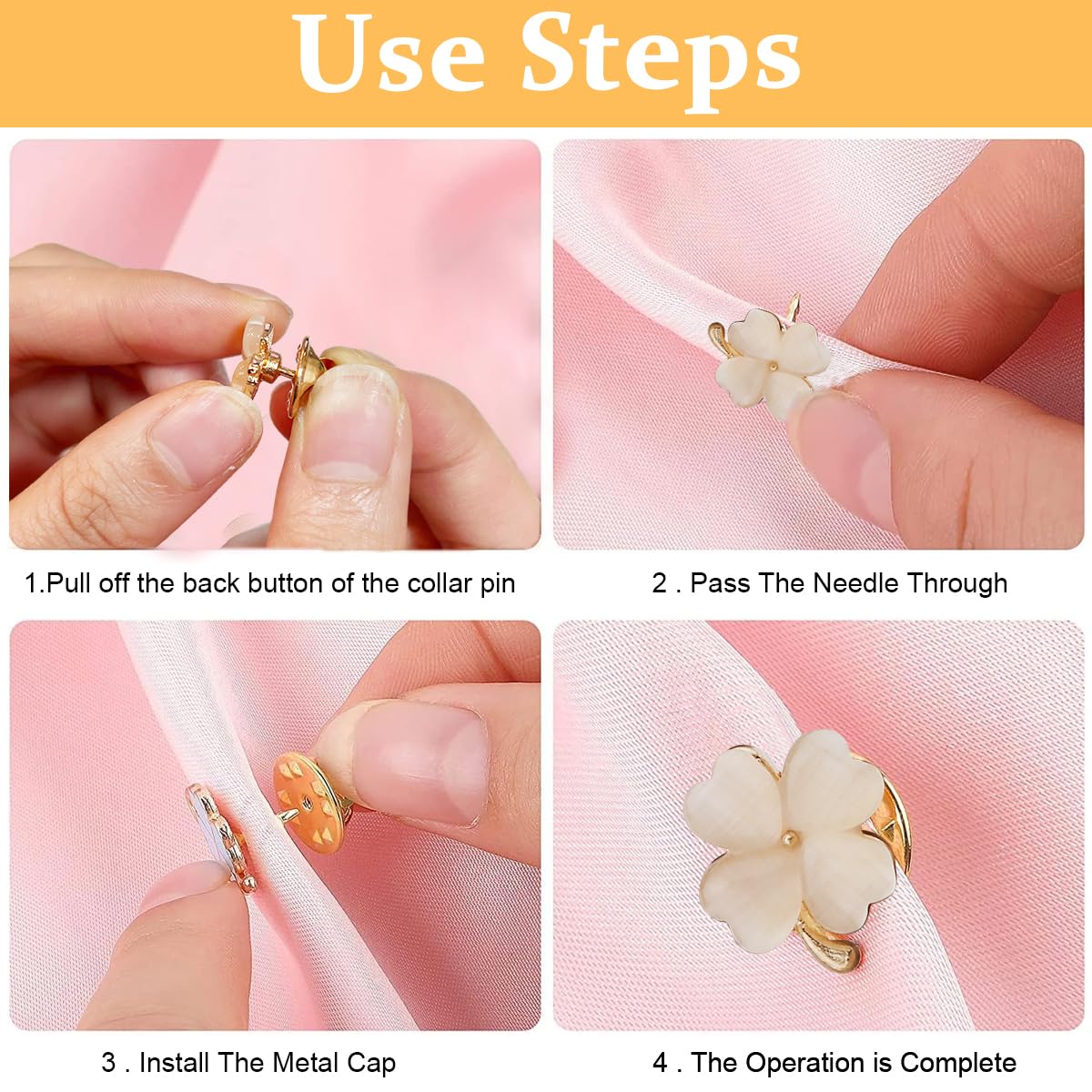 Use Steps

1.Pull off the back button of the collar pin

2 . Pass The Needle Through

3 . Install The Metal Cap

4 . The Operation is Complete