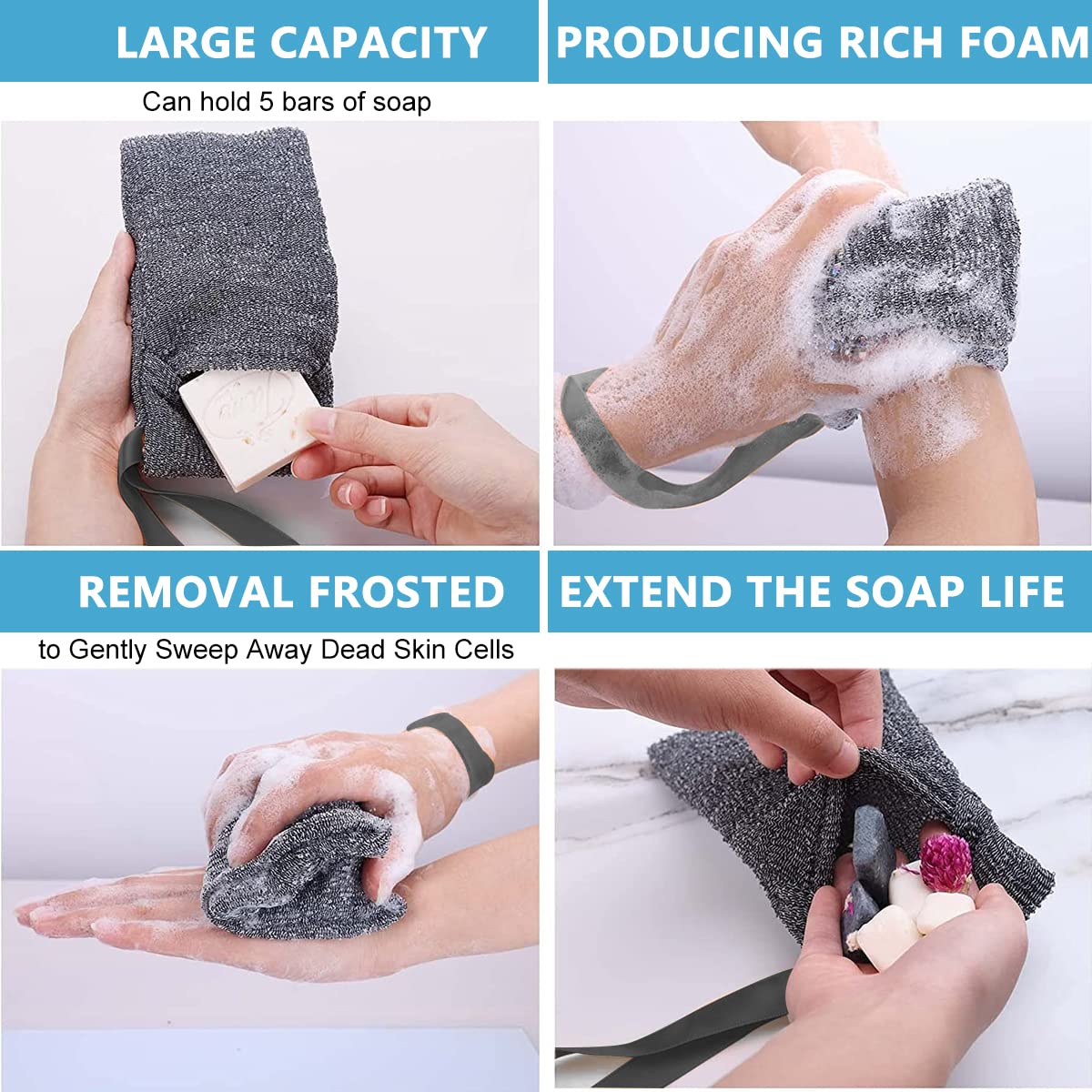 LARGE CAPACITY

Can hold 5 bars of soap

PRODUCING RICH FOAM

REMOVAL FROSTED

to Gently Sweep Away Dead Skin Cells

EXTEND THE SOAP LIFE