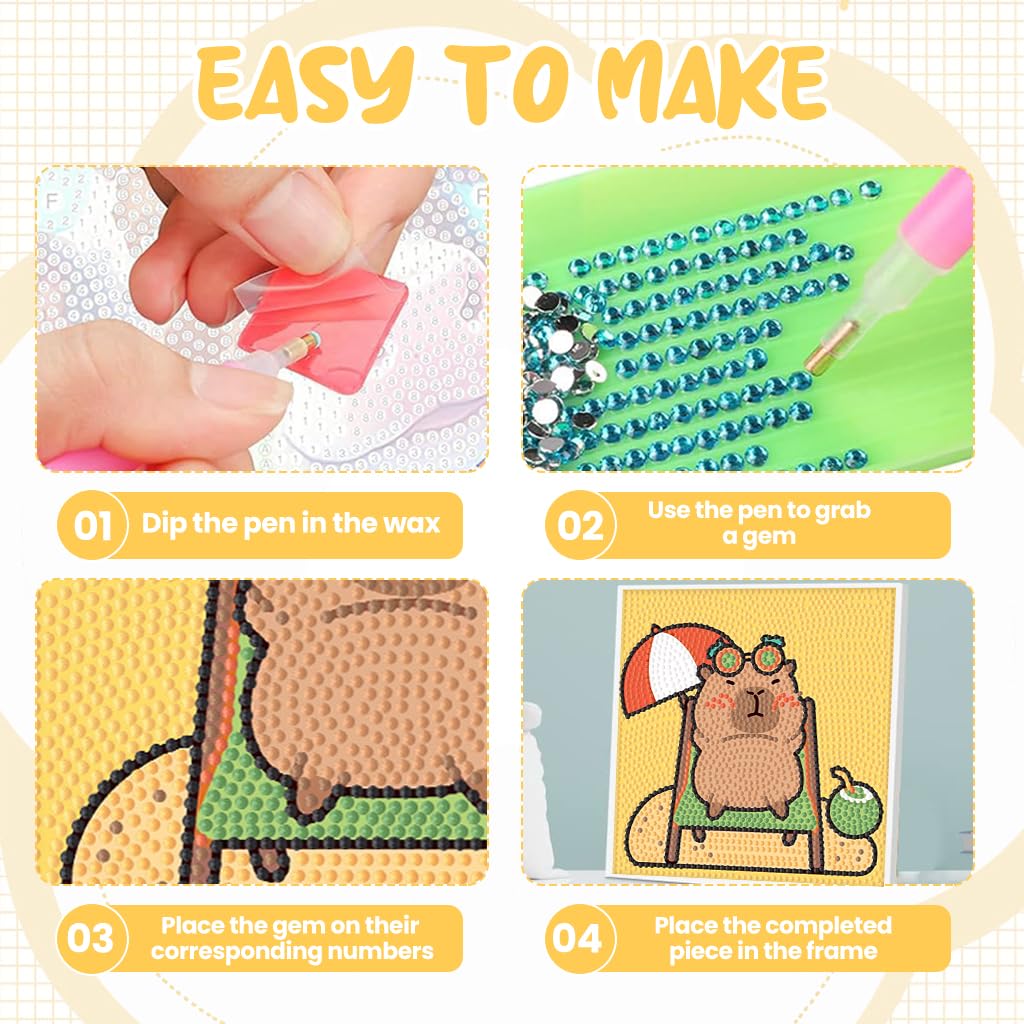 EASY TO MAKE

01 Dip the pen in the wax

02 Use the pen to grab a gem

03 Place the gem on their corresponding numbers

04 Place the completed piece in the frame