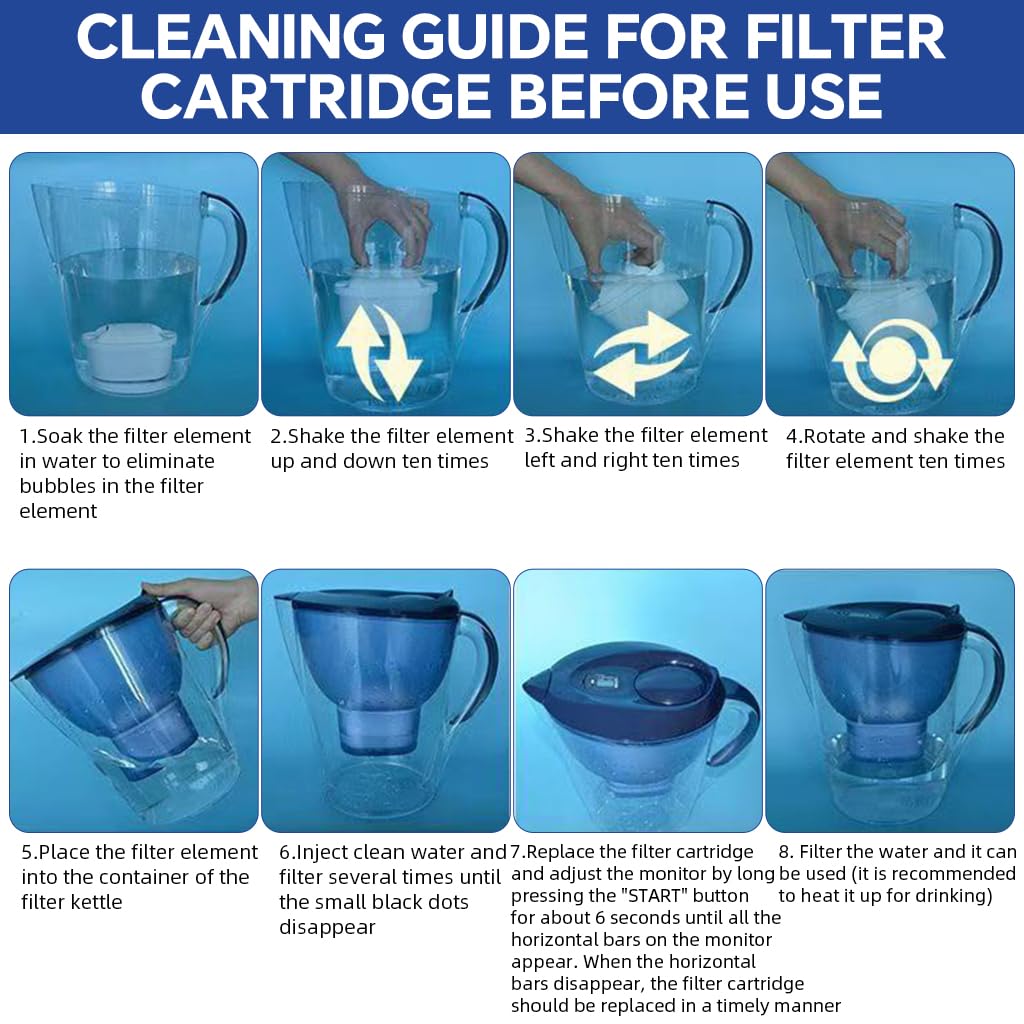 CLEANING GUIDE FOR FILTER CARTRIDGE BEFORE USE

1.Soak the filter element in water to eliminate bubbles in the filter element

2.Shake the filter element up and down ten times

3.Shake the filter element left and right ten times

4.Rotate and shake the filter element ten times

5.Place the filter element into the container of the filter kettle

6.Inject clean water and filter several times until the small black dots disappear

7.Replace the filter cartridge and adjust the monitor by long pressing the "START" button for about 6 seconds until all the horizontal bars on the monitor appear. When the horizontal bars disappear, the filter cartridge should be replaced in a timely manner

8. Filter the water and it can be used (it is recommended to heat it up for drinking)