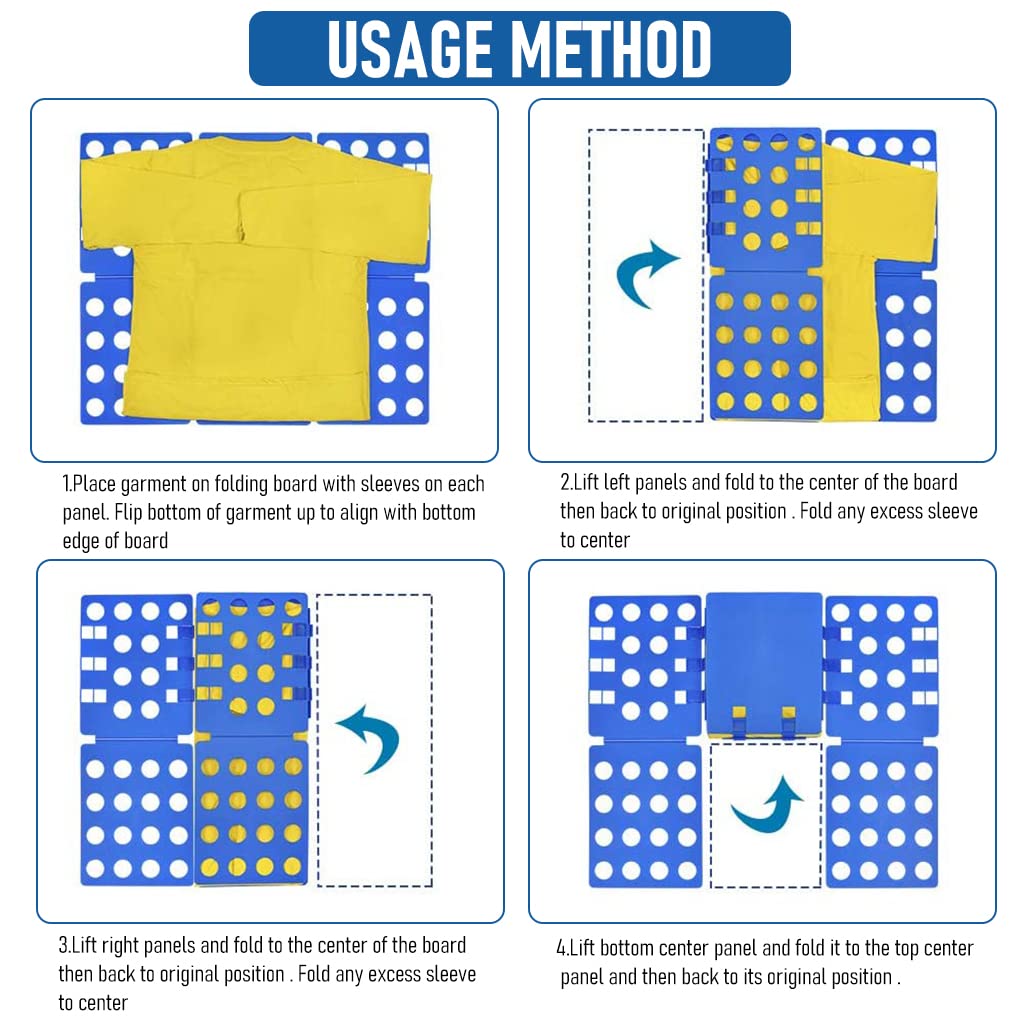 USAGE METHOD

1.Place garment on folding board with sleeves on each panel. Flip bottom of garment up to align with bottom edge of board

2.Lift left panels and fold to the center of the board then back to original position . Fold any excess sleeve to center

3.Lift right panels and fold to the center of the board then back to original position . Fold any excess sleeve to center

4.Lift bottom center panel and fold it to the top center panel and then back to its original position .