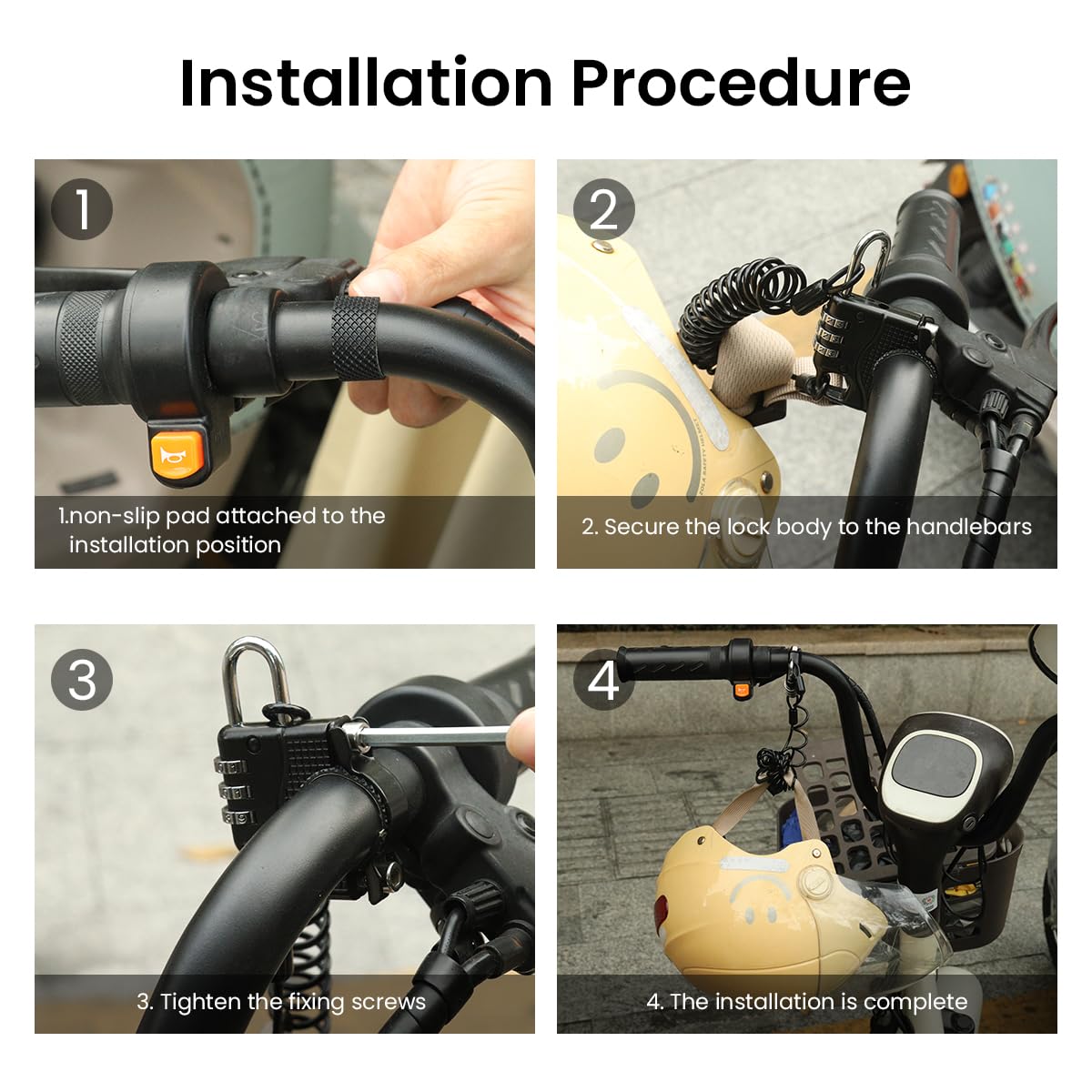 Installation Procedure

1

1.non-slip pad attached to the installation position

2

2. Secure the lock body to the handlebars

3

3. Tighten the fixing screws

4

4. The installation is complete