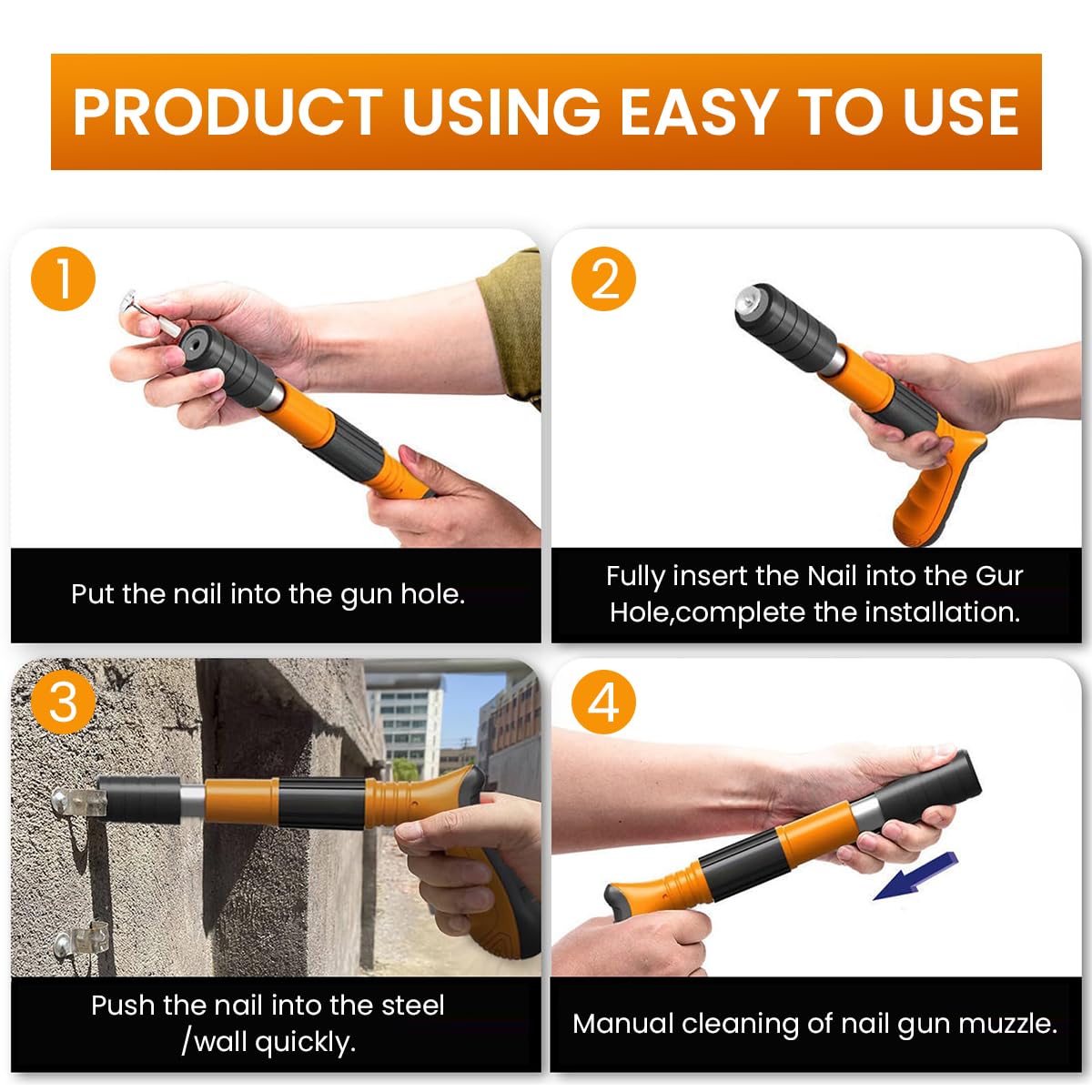 PRODUCT USING EASY TO USE

1

Put the nail into the gun hole.

2

Fully insert the Nail into the Gur Hole,complete the installation.

3

Push the nail into the steel /wall quickly.

4

Manual cleaning of nail gun muzzle.