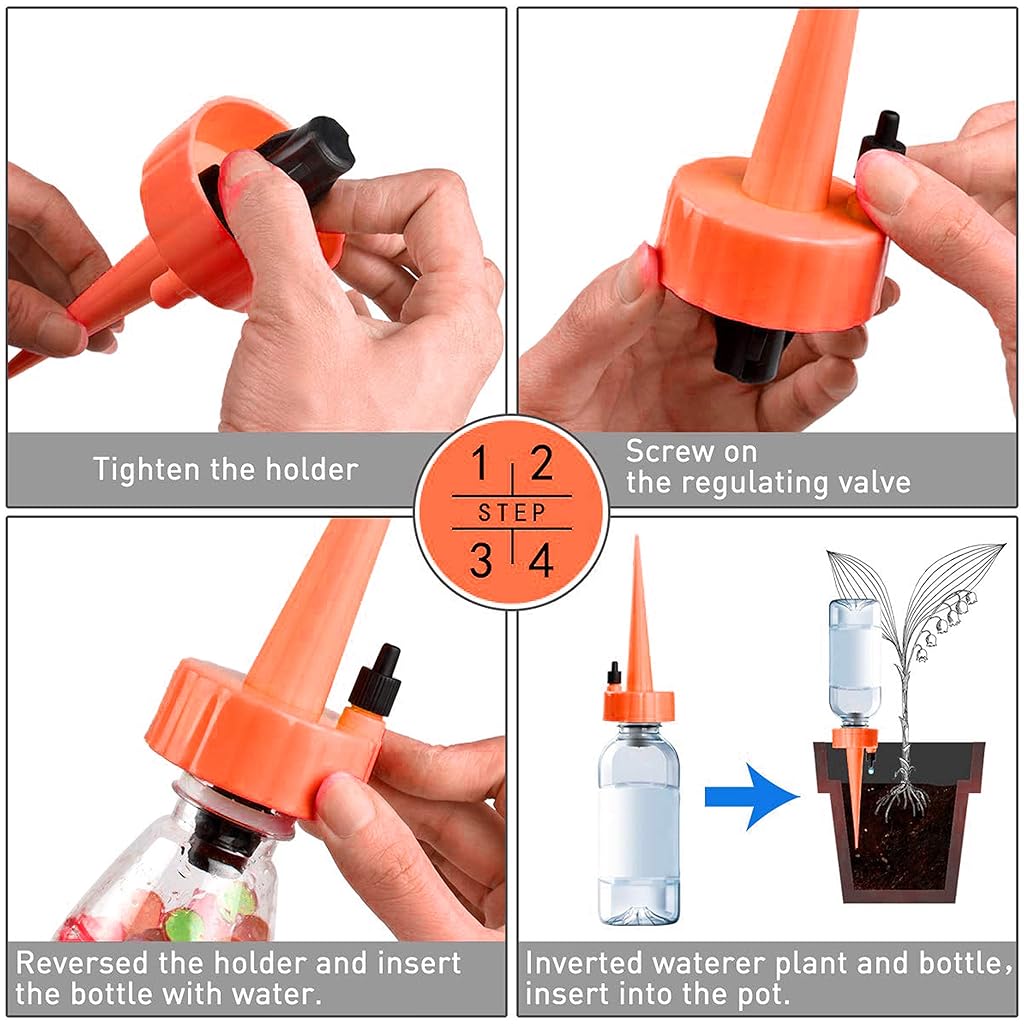 Tighten the holder

Screw on the regulating valve

1 2
STEP
3 4

Reversed the holder and insert the bottle with water.

Inverted waterer plant and bottle, insert into the pot.