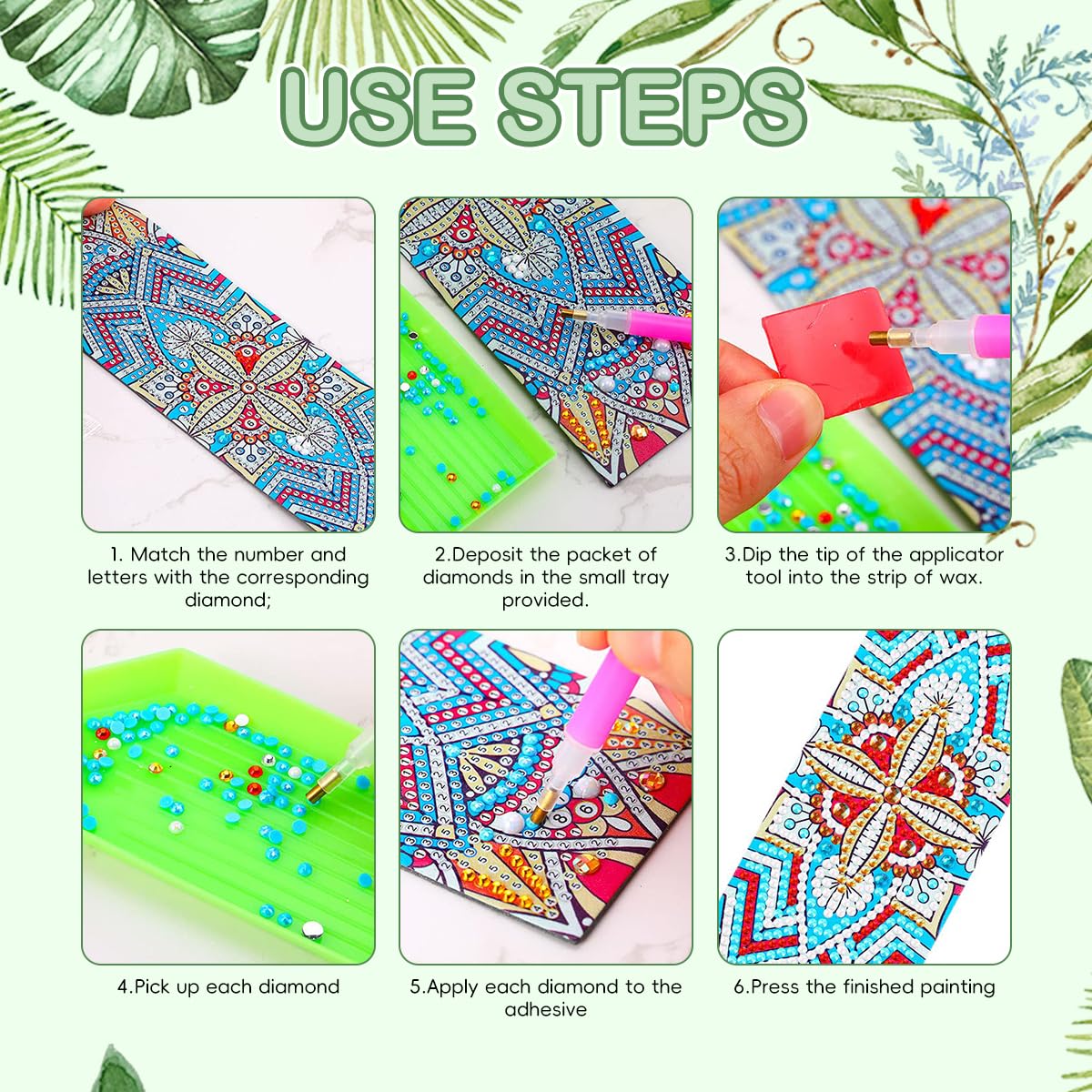 USE STEPS

1. Match the number and letters with the corresponding diamond;

2.Deposit the packet of diamonds in the small tray provided.

3.Dip the tip of the applicator tool into the strip of wax.

4.Pick up each diamond

5.Apply each diamond to the adhesive

6.Press the finished painting