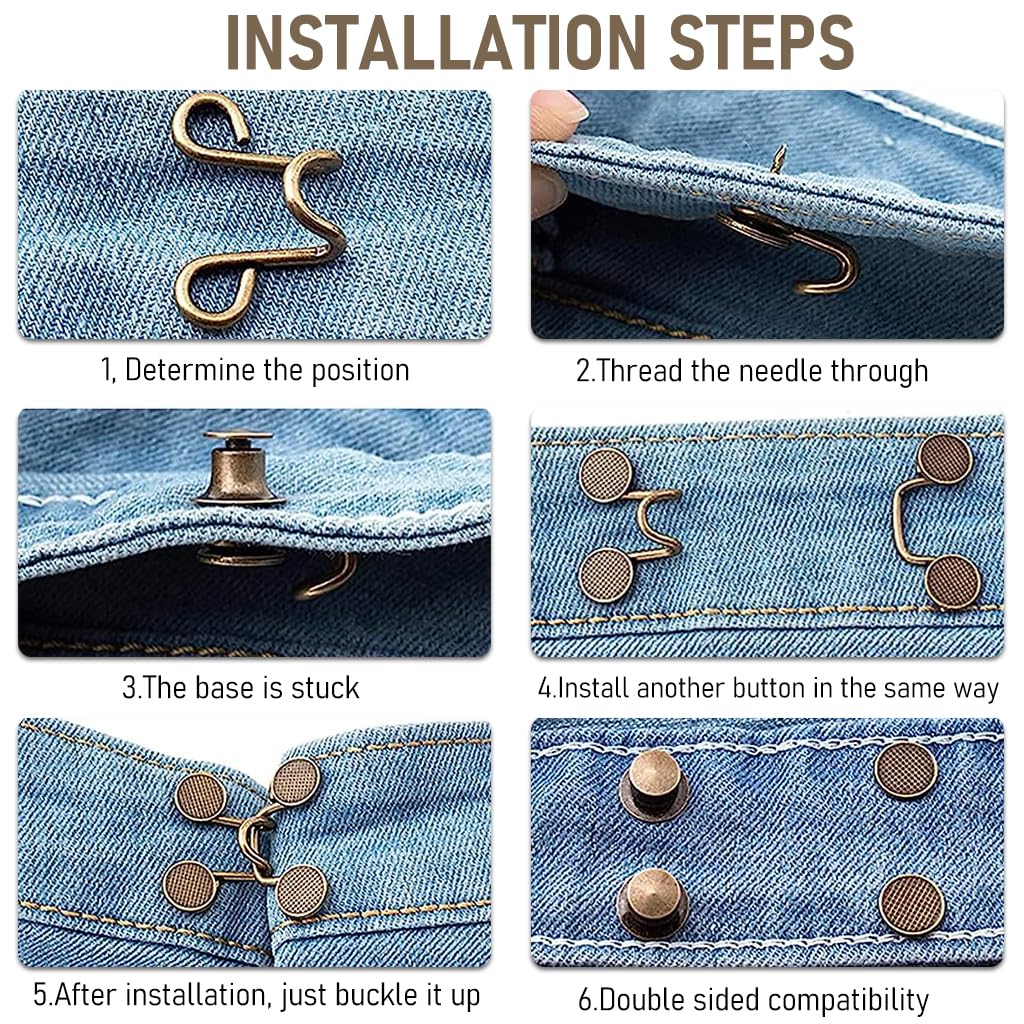 INSTALLATION STEPS

1, Determine the position

2.Thread the needle through

3.The base is stuck

4.Install another button in the same way

5.After installation, just buckle it up

6.Double sided compatibility