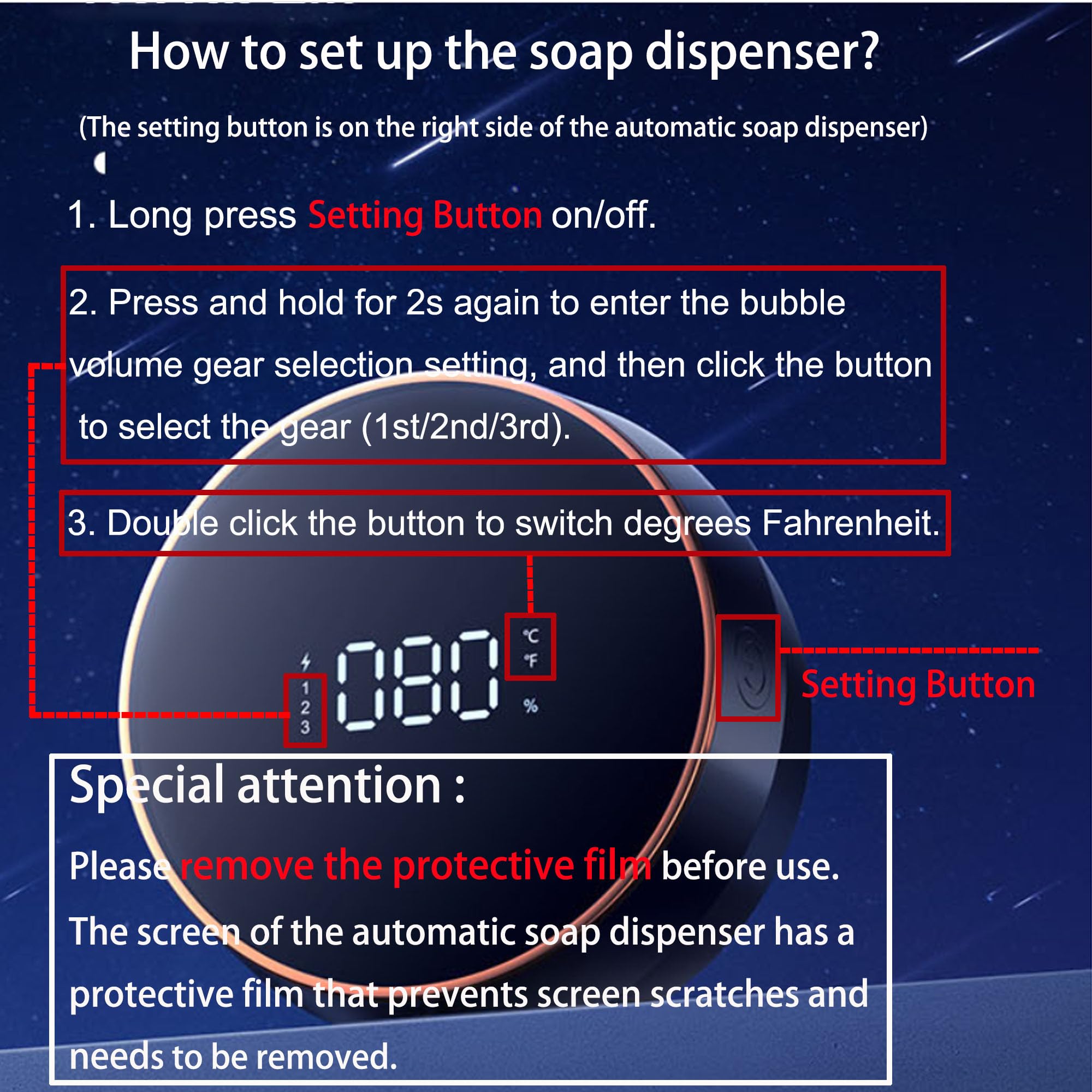 How to set up the soap dispenser?

(The setting button is on the right side of the automatic soap dispenser)

1. Long press Setting Button on/off.

2. Press and hold for 2s again to enter the bubble volume gear selection setting, and then click the button to select the gear (1st/2nd/3rd).

3. Double click the button to switch degrees Fahrenheit.

1
2
3

080

°C
°F
%

Setting Button

Special attention :

Please remove the protective film before use.

The screen of the automatic soap dispenser has a protective film that prevents screen scratches and needs to be removed.