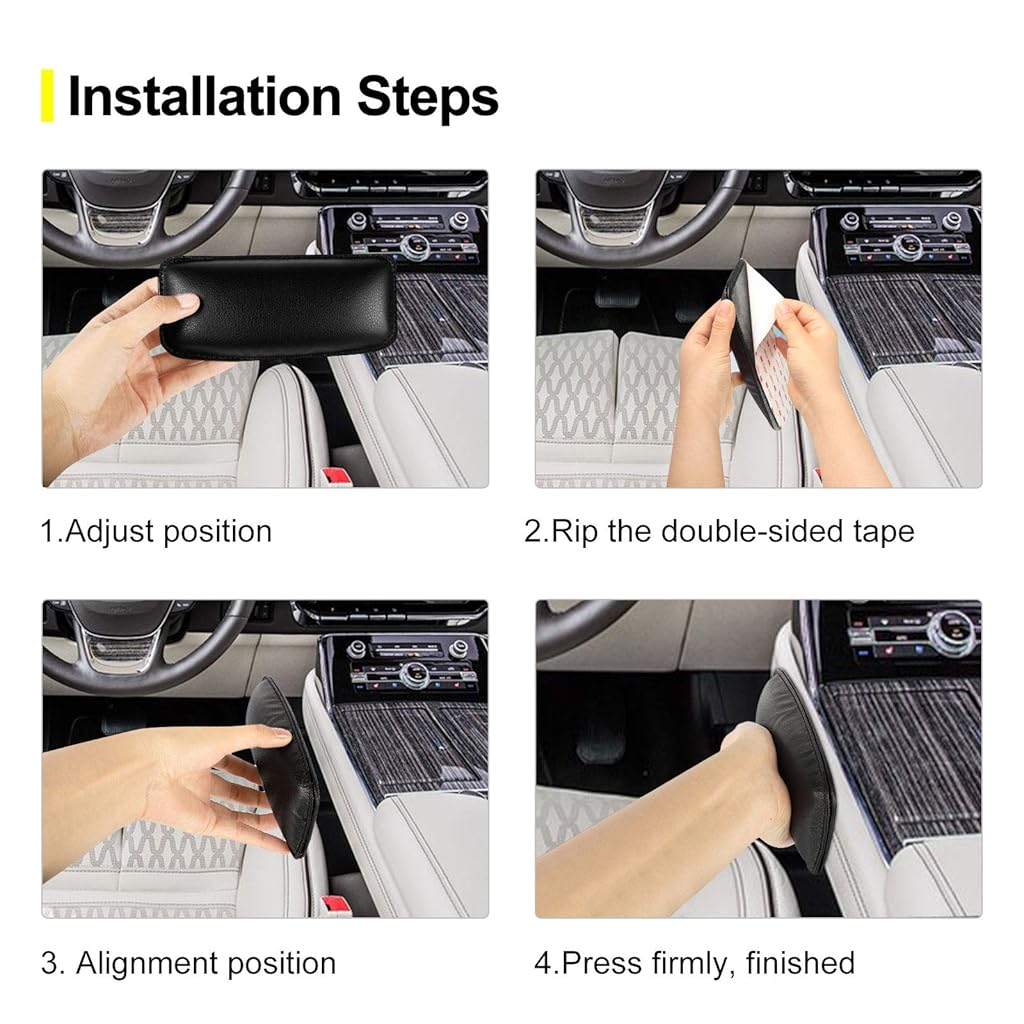 Installation Steps

1.Adjust position

2.Rip the double-sided tape

3. Alignment position

4.Press firmly, finished