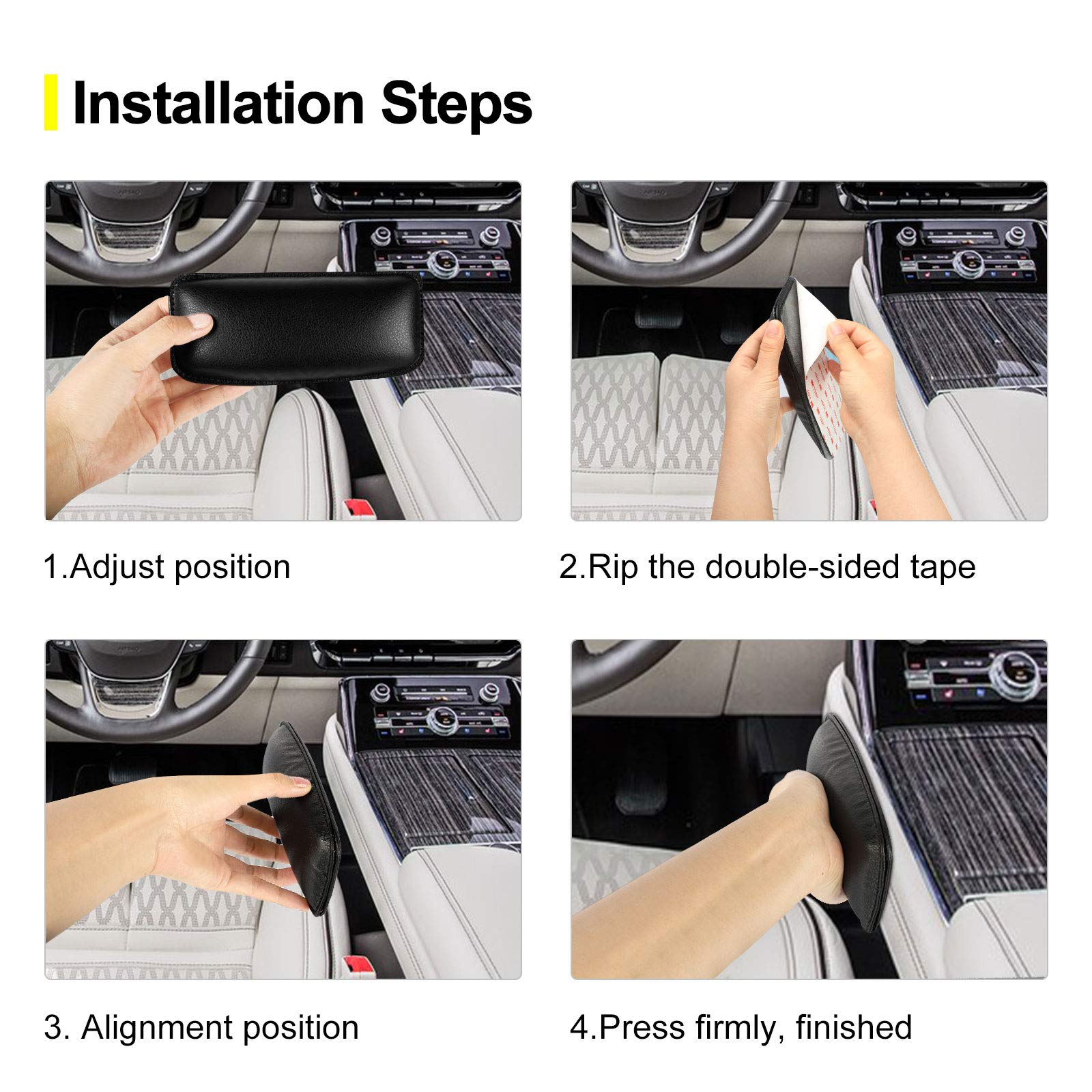 Installation Steps

1.Adjust position

2.Rip the double-sided tape

3. Alignment position

4.Press firmly, finished