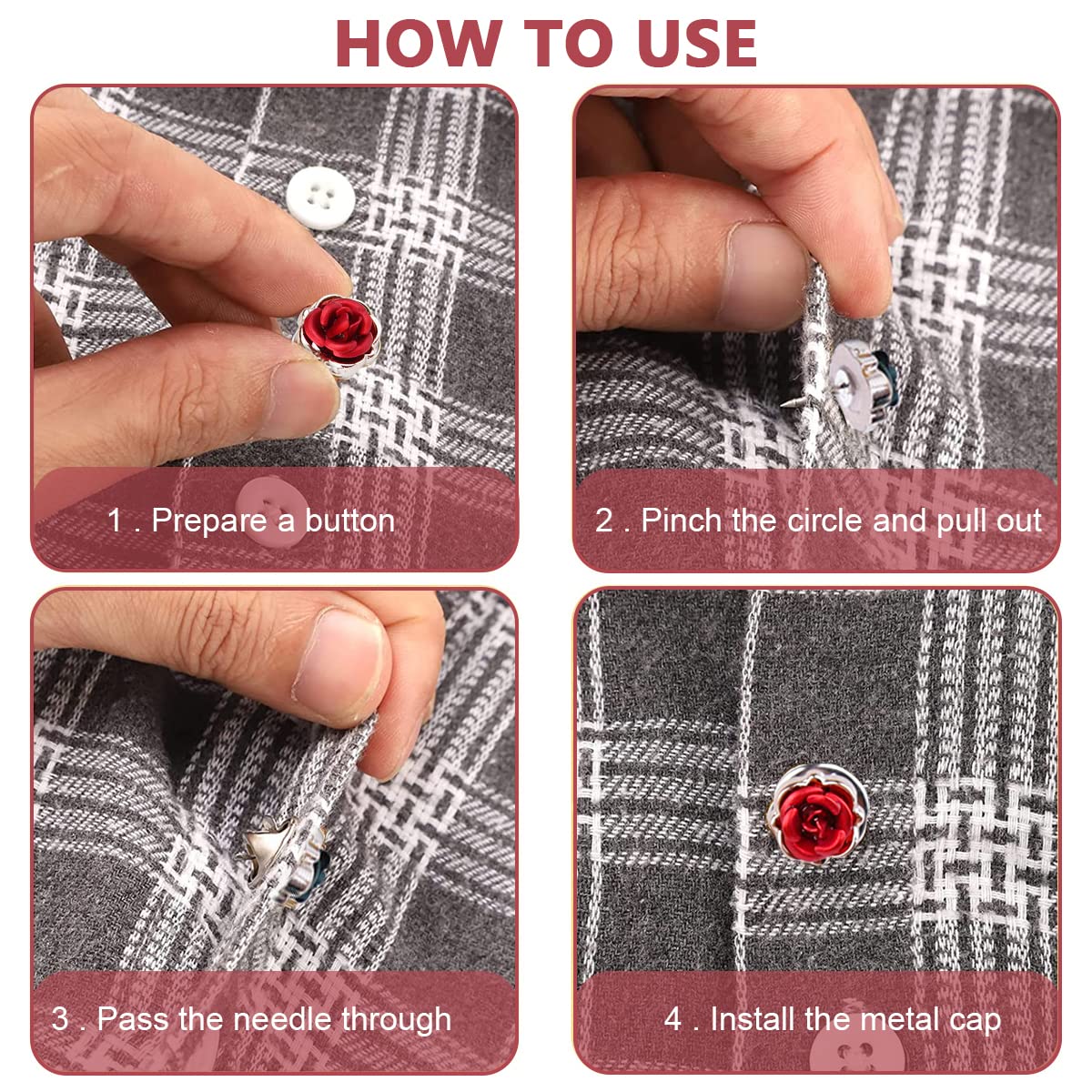 HOW TO USE

1 . Prepare a button

2 . Pinch the circle and pull out

3 . Pass the needle through

4 . Install the metal cap