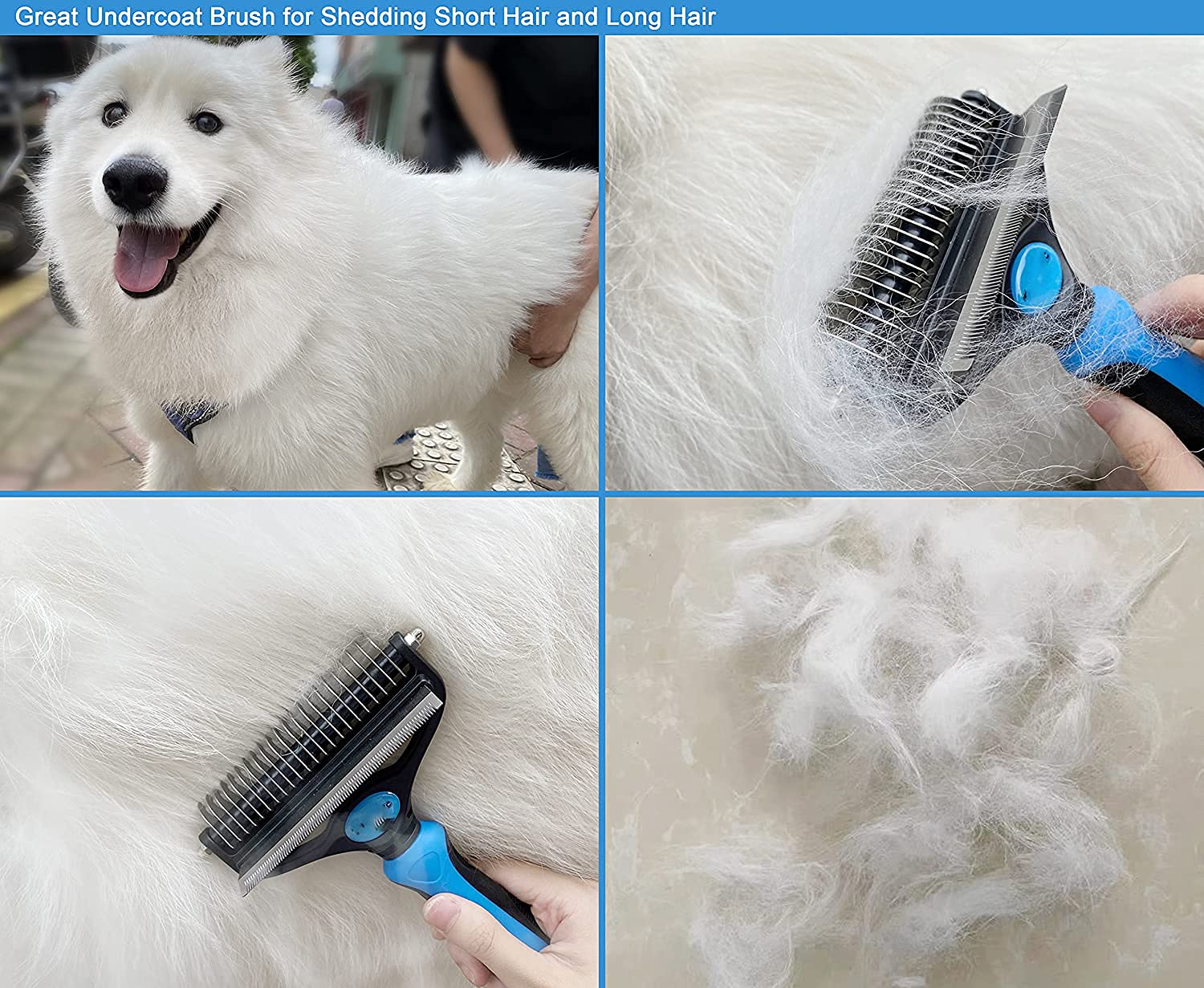 Great Undercoat Brush for Shedding Short Hair and Long Hair