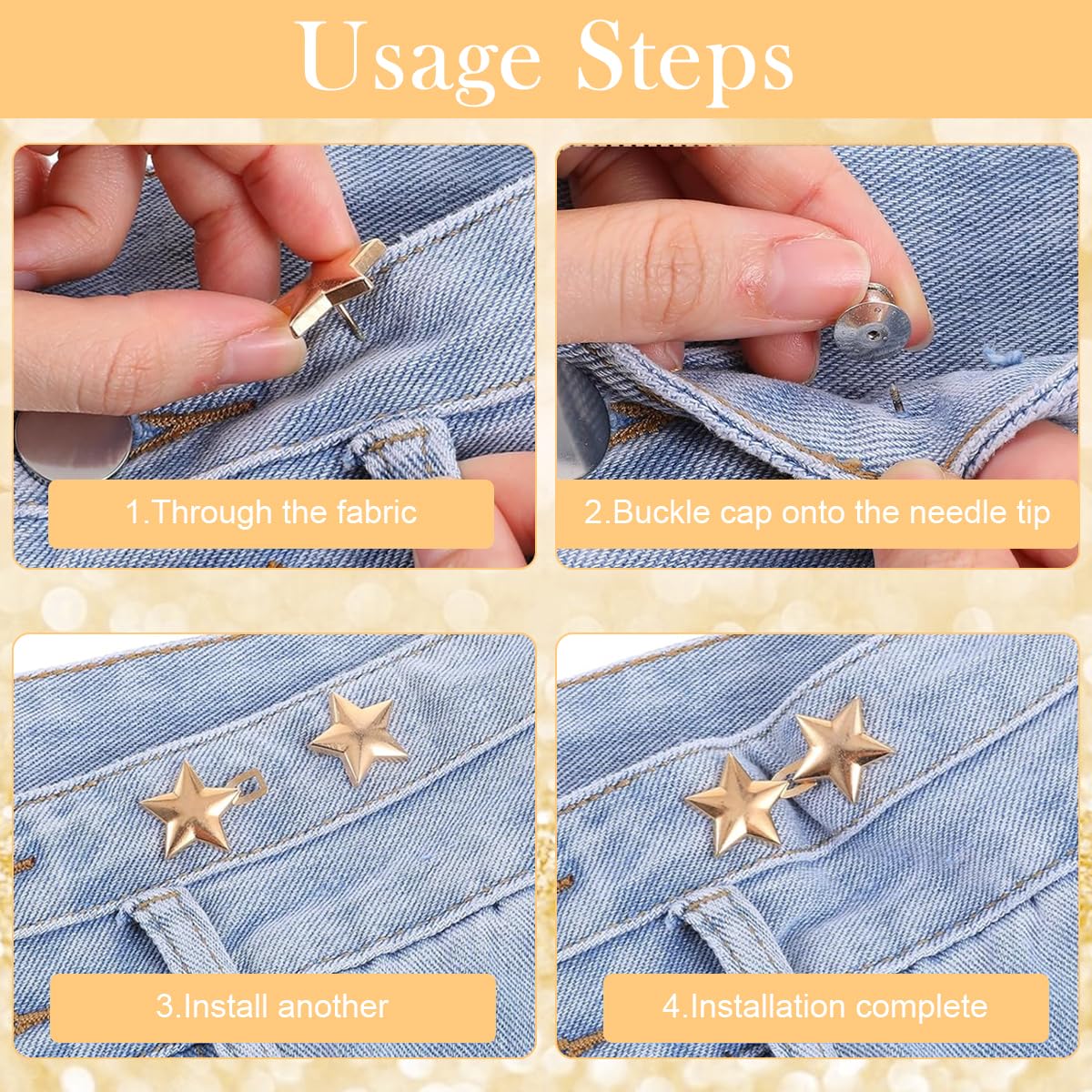 Usage Steps

1.Through the fabric

2.Buckle cap onto the needle tip

3.Install another

4.Installation complete