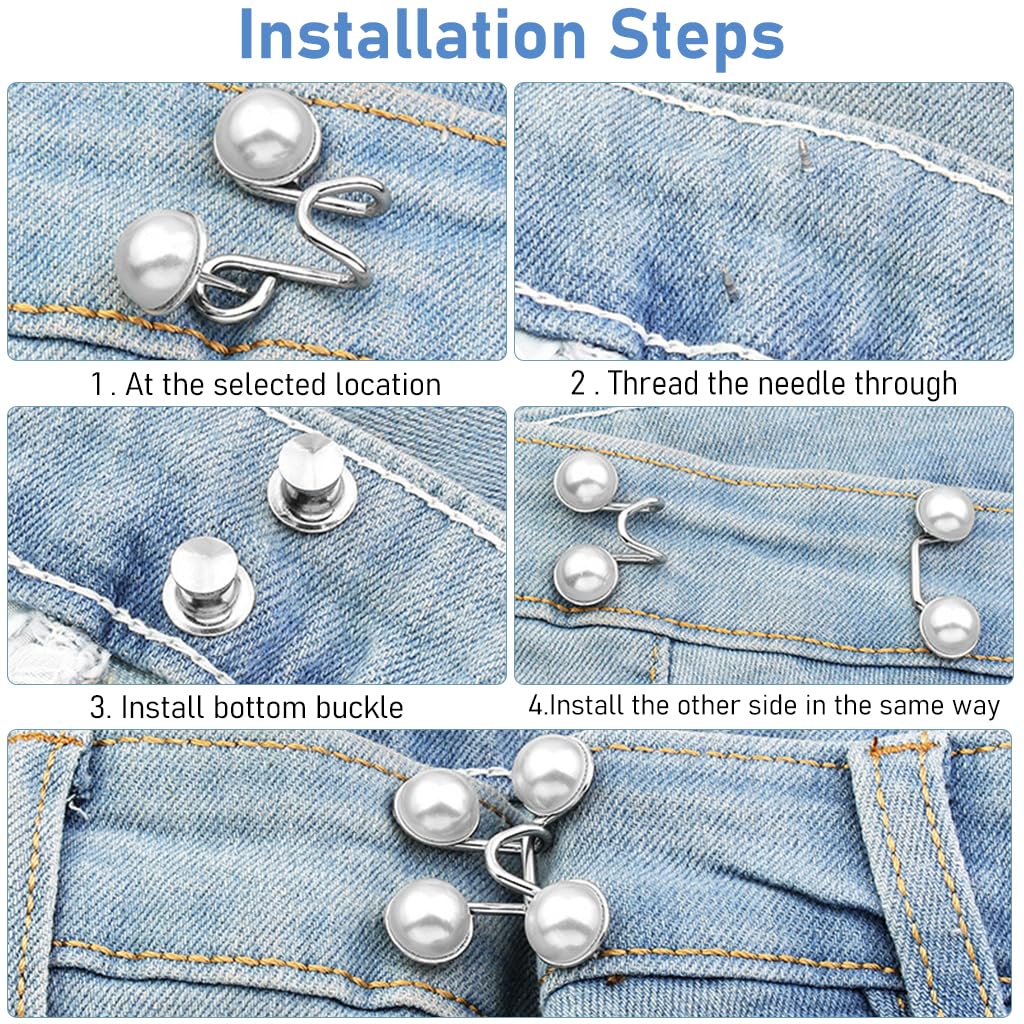 Installation Steps

1 . At the selected location

2 . Thread the needle through

3. Install bottom buckle

4.Install the other side in the same way