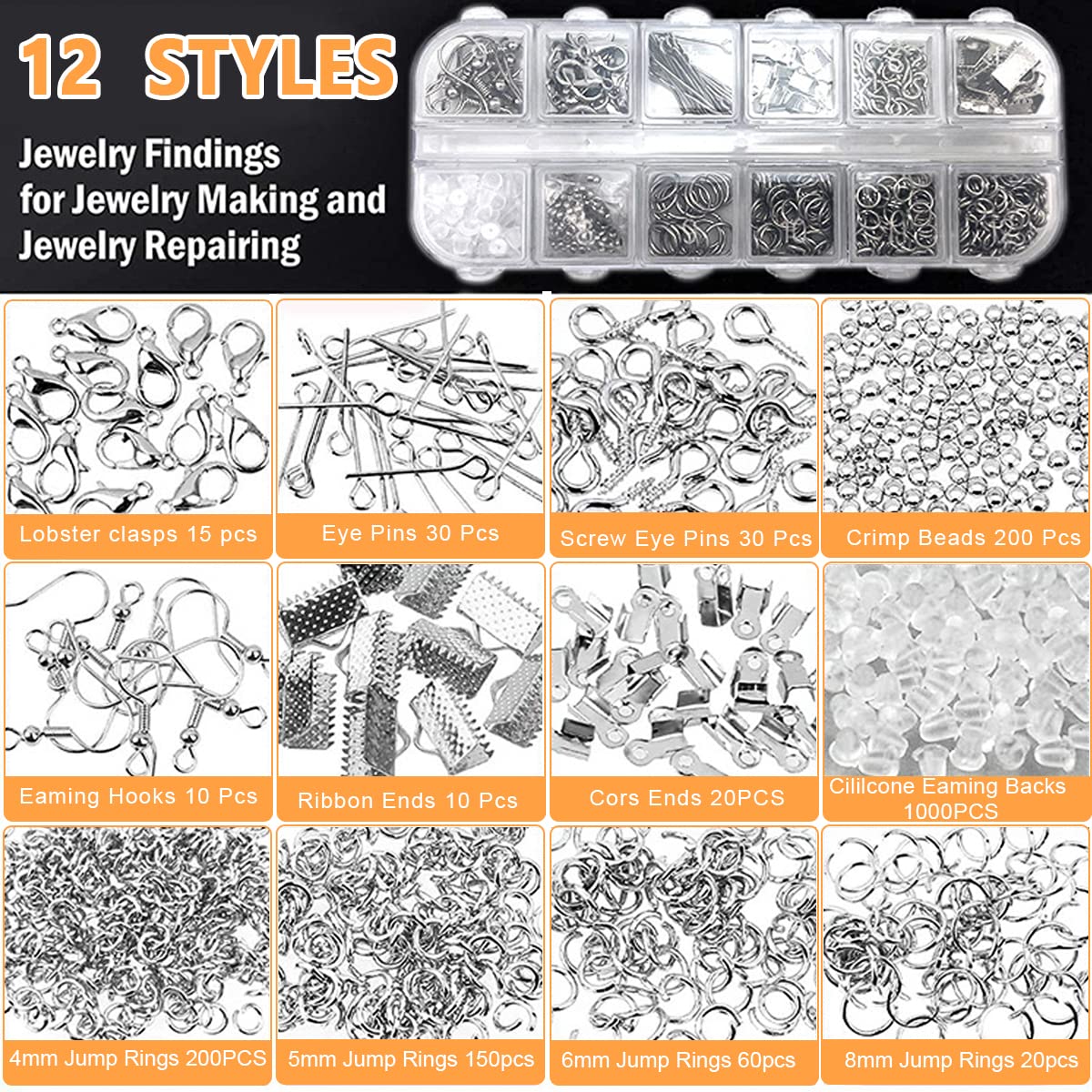 12 STYLES

Jewelry Findings for Jewelry Making and Jewelry Repairing

Lobster clasps 15 pcs

Eye Pins 30 Pcs

Screw Eye Pins 30 Pcs

Crimp Beads 200 Pcs

Eaming Hooks 10 Pcs

Ribbon Ends 10 Pcs

Cors Ends 20PCS

Cililcone Eaming Backs 1000PCS

4mm Jump Rings 200PCS

5mm Jump Rings 150pcs

6mm Jump Rings 60pcs

8mm Jump Rings 20pcs